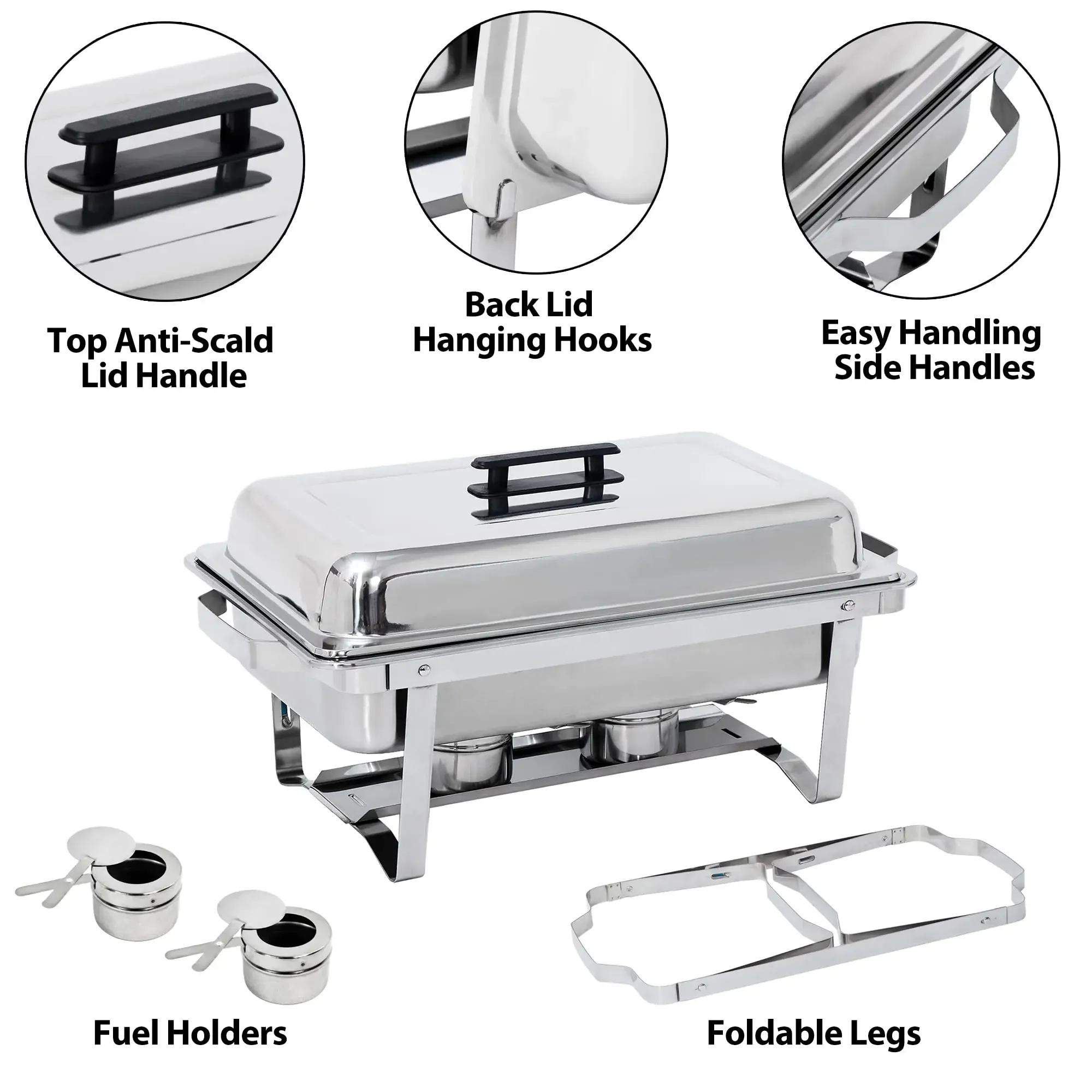 Top Anti-Scald Lid Handle

Back Lid Hanging Hooks

Easy Handling Side Handles

Fuel Holders

Foldable Legs