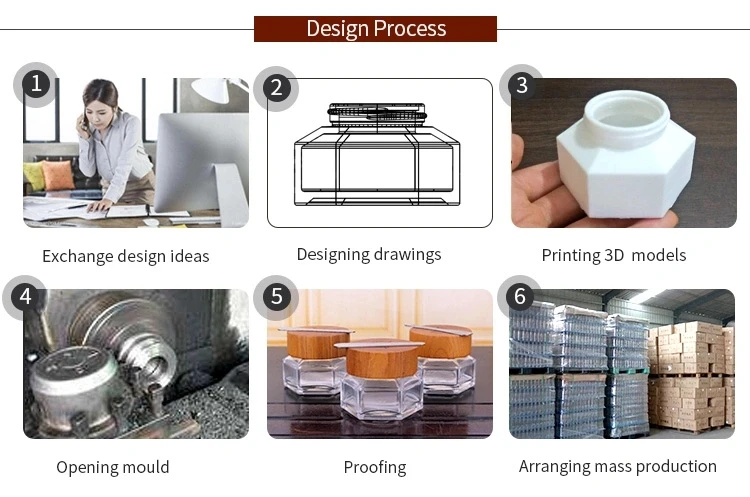 Design Process

1

Exchange design ideas

2

Designing drawings

3

Printing 3D models

4

Opening mould

5

Proofing

6

Arranging mass production