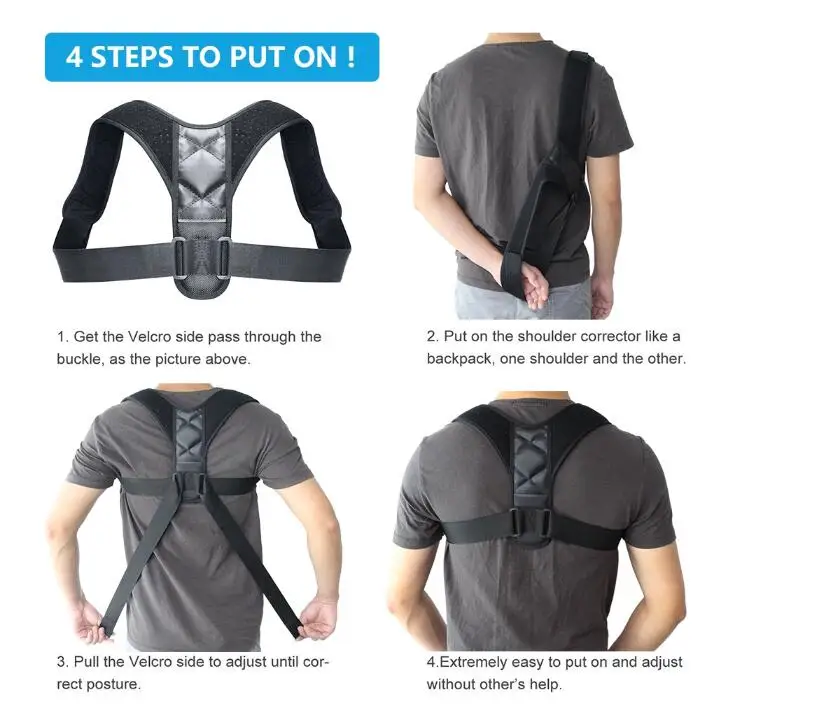 4 STEPS TO PUT ON !

1. Get the Velcro side pass through the buckle, as the picture above.

2. Put on the shoulder corrector like a backpack, one shoulder and the other.

3. Pull the Velcro side to adjust until correct posture.

4.Extremely easy to put on and adjust without other's help.