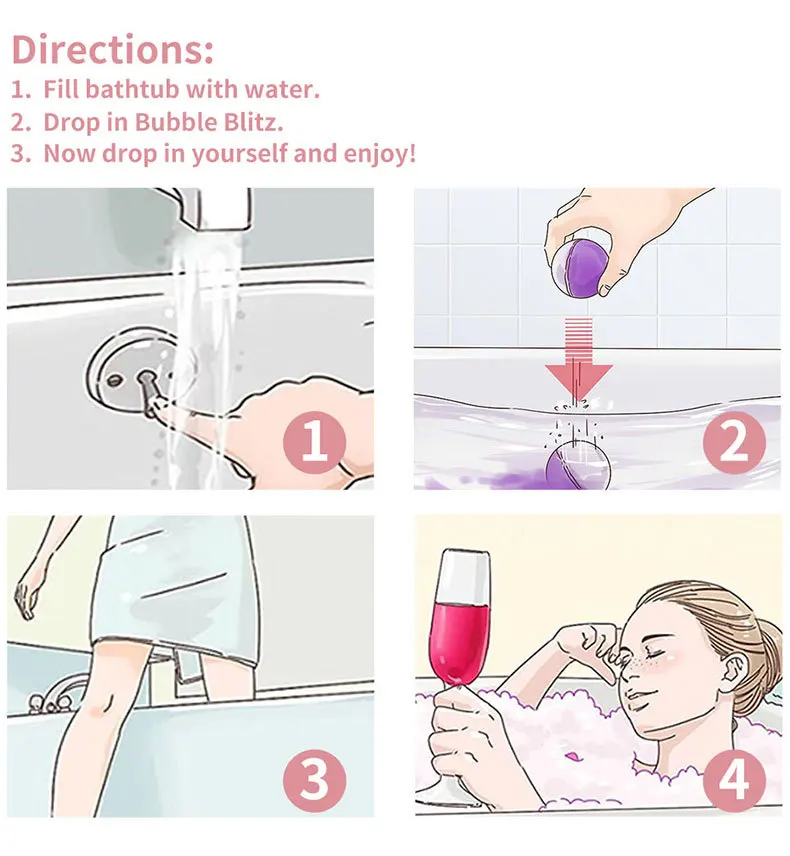 Directions:
1. Fill bathtub with water.
2. Drop in Bubble Blitz.
3. Now drop in yourself and enjoy!

1

2

3

4