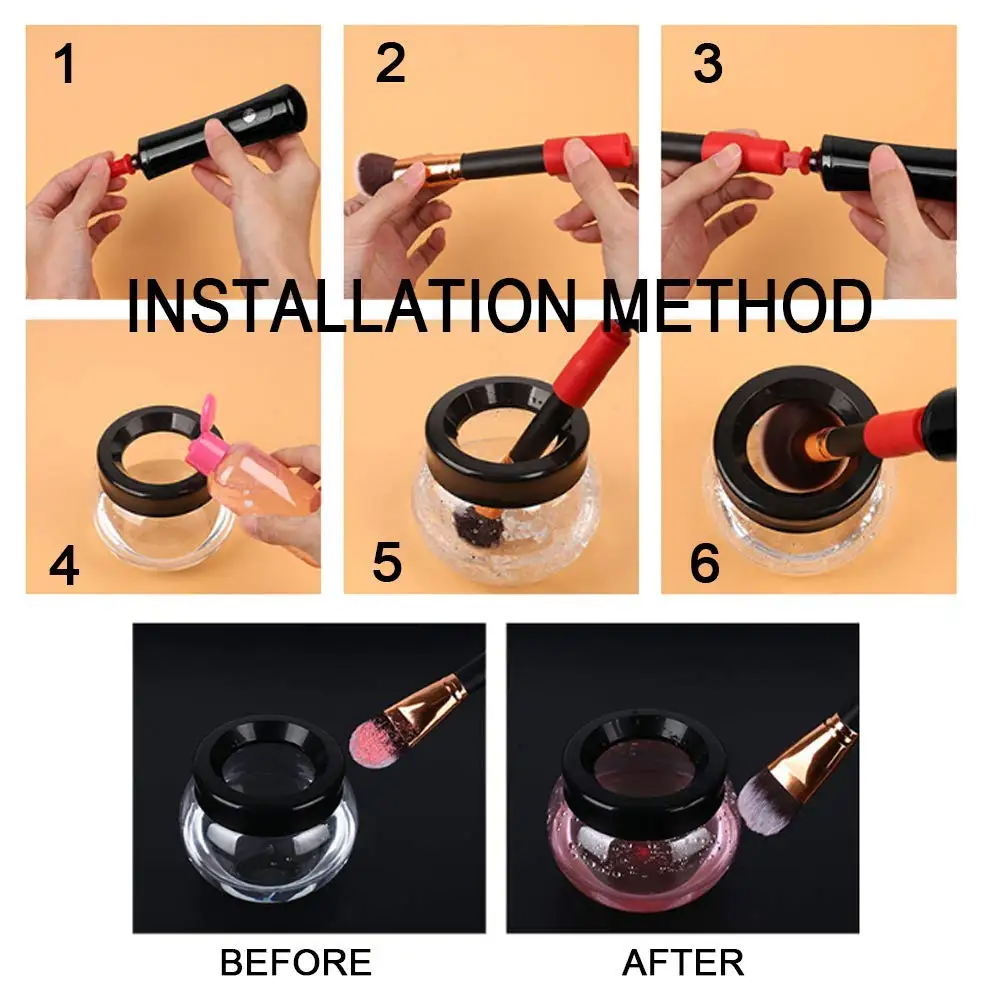 1
2
3
INSTALLATION METHOD
4
5
6
BEFORE
AFTER