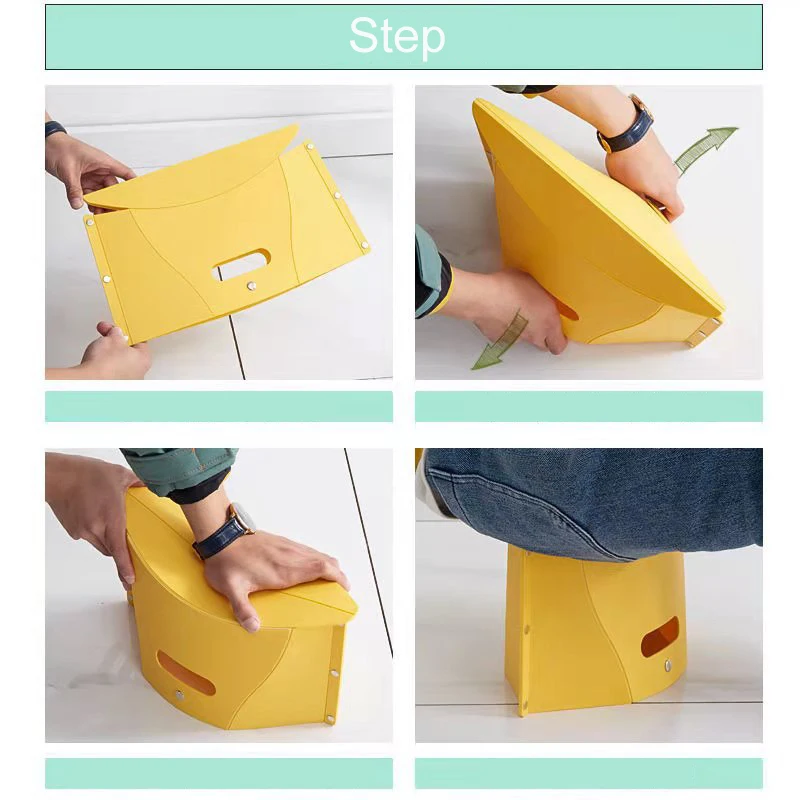 Step