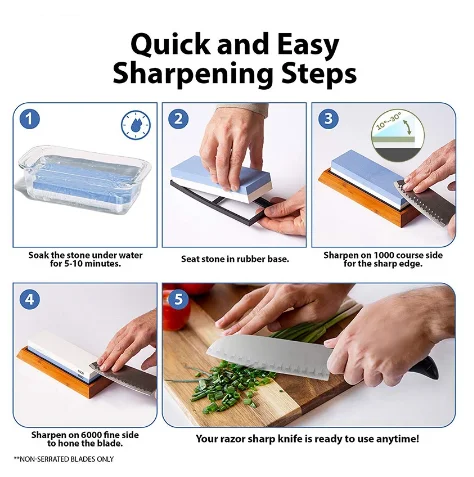 Quick and Easy Sharpening Steps

1

Soak the stone under water for 5-10 minutes.

2

Seat stone in rubber base.

3

10°-30°

Sharpen on 1000 course side for the sharp edge.

4

Sharpen on 6000 fine side to hone the blade.

5

Your razor sharp knife is ready to use anytime!

**NON-SERRATED BLADES ONLY