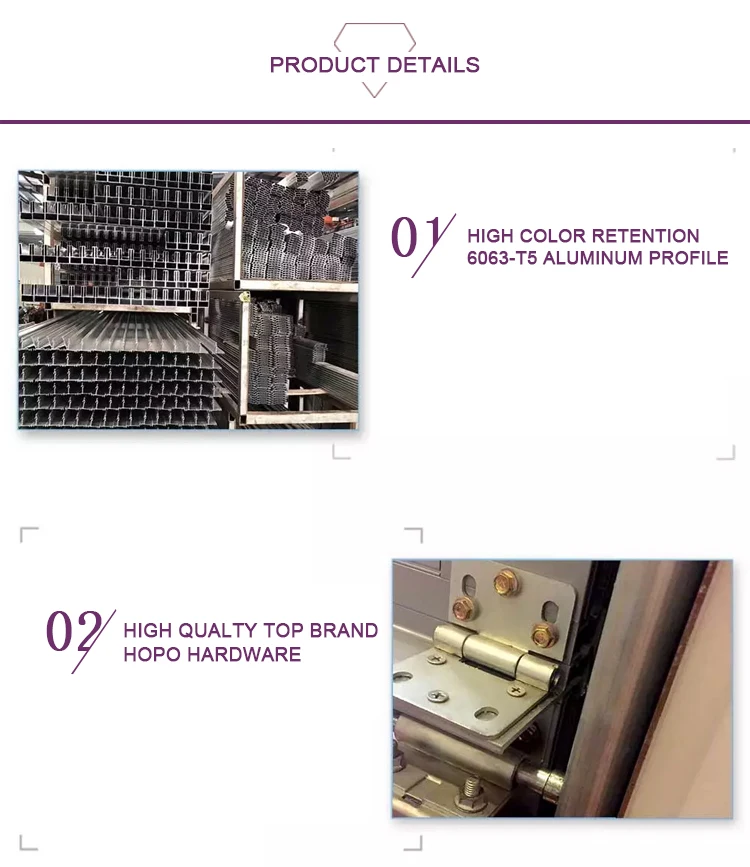 PRODUCT DETAILS

01

HIGH COLOR RETENTION
6063-T5 ALUMINUM PROFILE

02

HIGH QUALTY TOP BRAND
HOPO HARDWARE