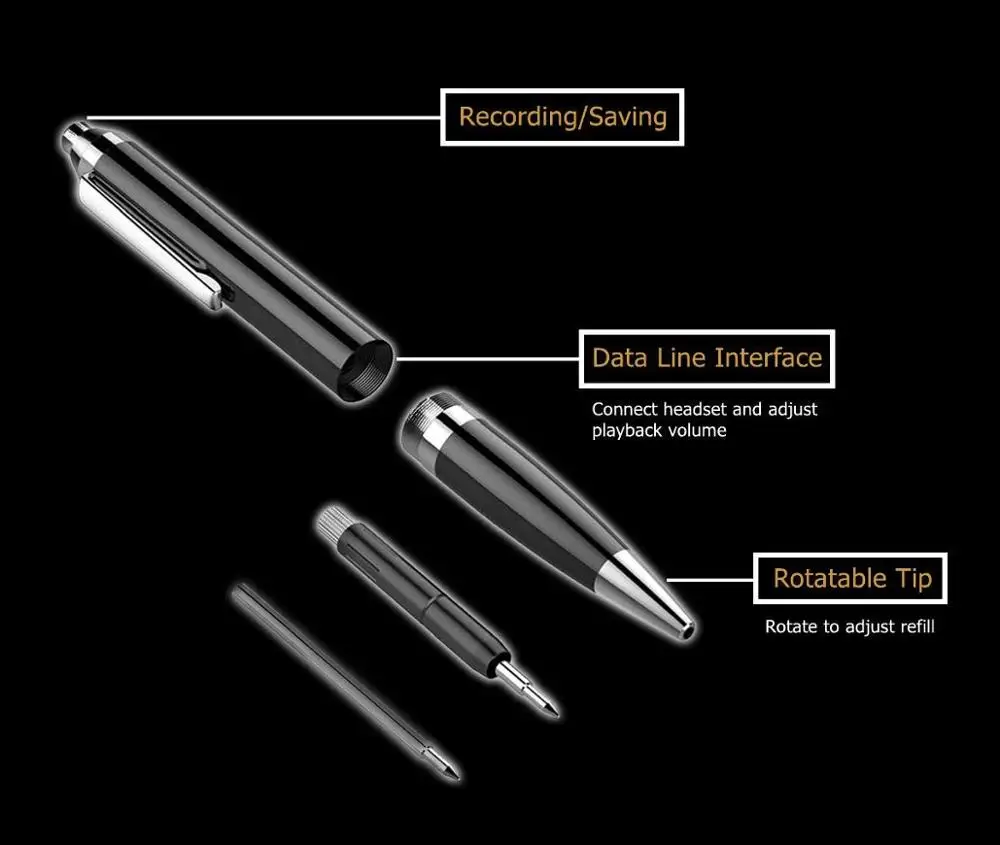 Recording/Saving

Data Line Interface

Connect headset and adjust playback volume

Rotatable Tip

Rotate to adjust refill