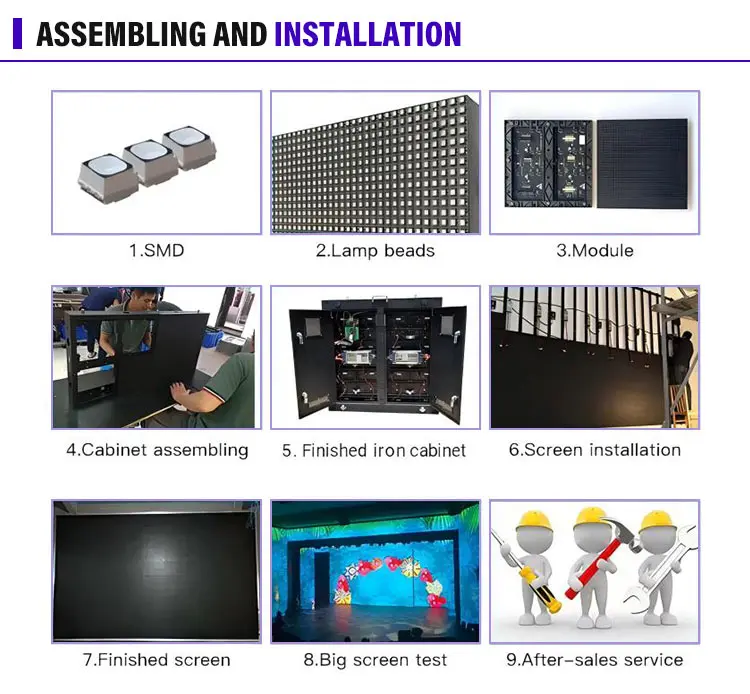 ASSEMBLING AND INSTALLATION

1.SMD

2.Lamp beads

3.Module

4.Cabinet assembling

5. Finished iron cabinet

6.Screen installation

7.Finished screen

8.Big screen test

9.After-sales service