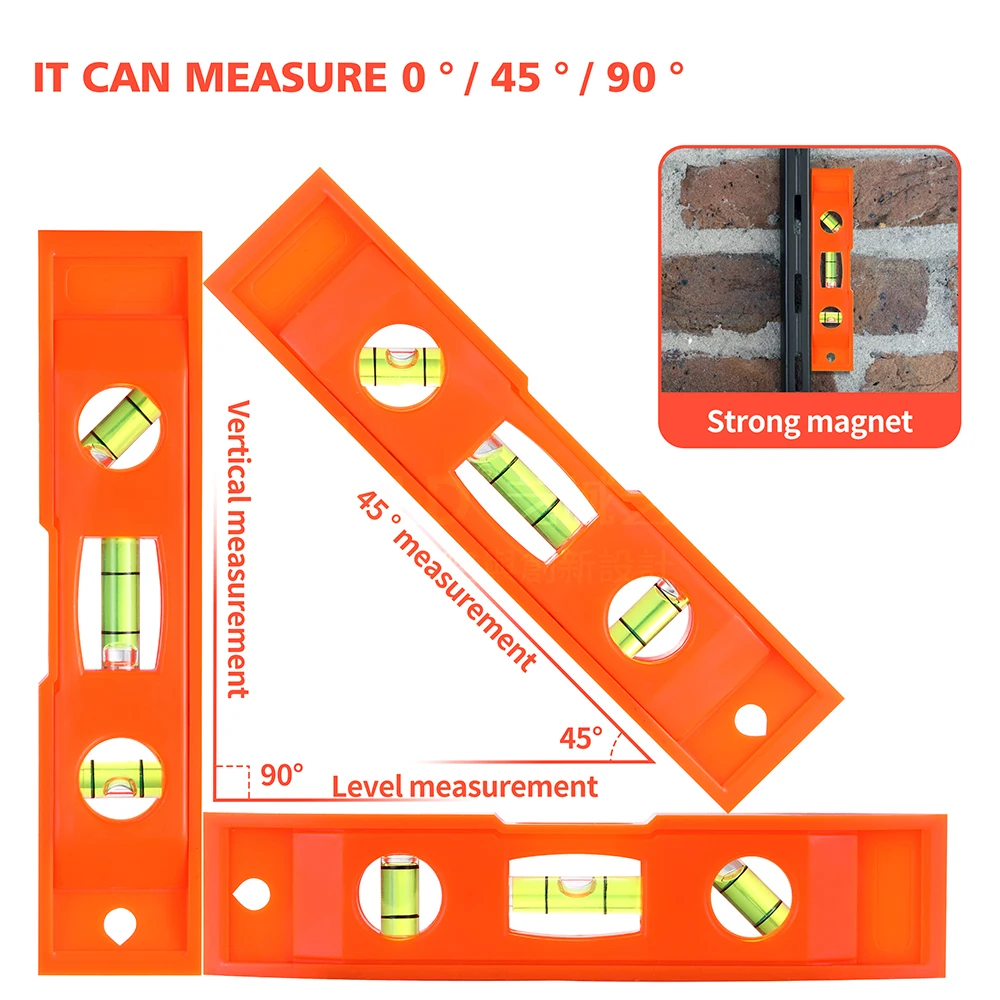 IT CAN MEASURE 0 ° / 45 ° / 90 °

Strong magnet

Vertical measurement

45 ° measurement

45°

90°

Level measurement