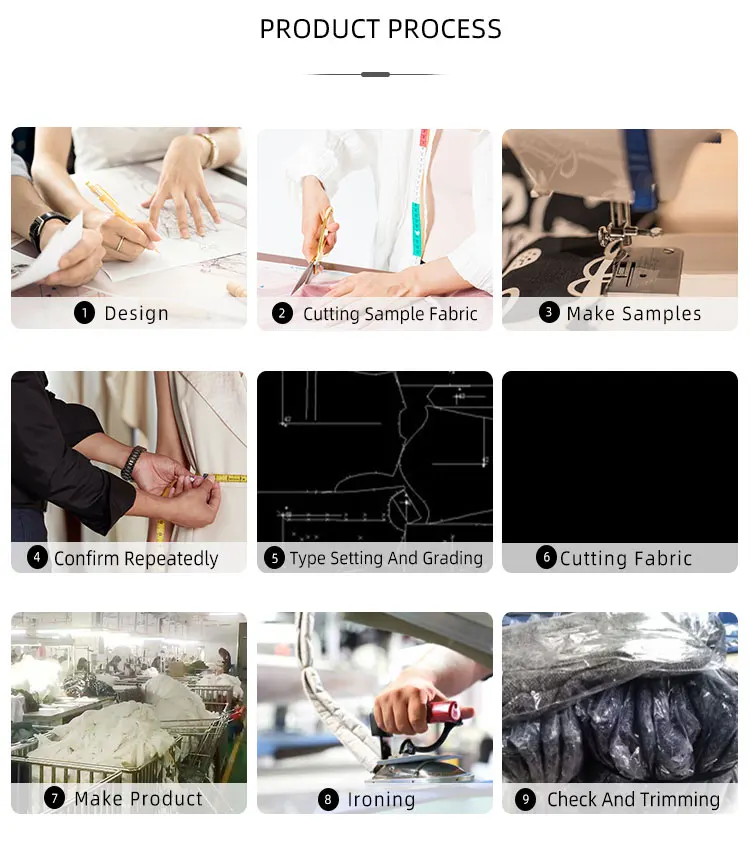 PRODUCT PROCESS

1 Design

2 Cutting Sample Fabric

3 Make Samples

4 Confirm Repeatedly

5 Type Setting And Grading

6 Cutting Fabric

7 Make Product

8 Ironing

9 Check And Trimming