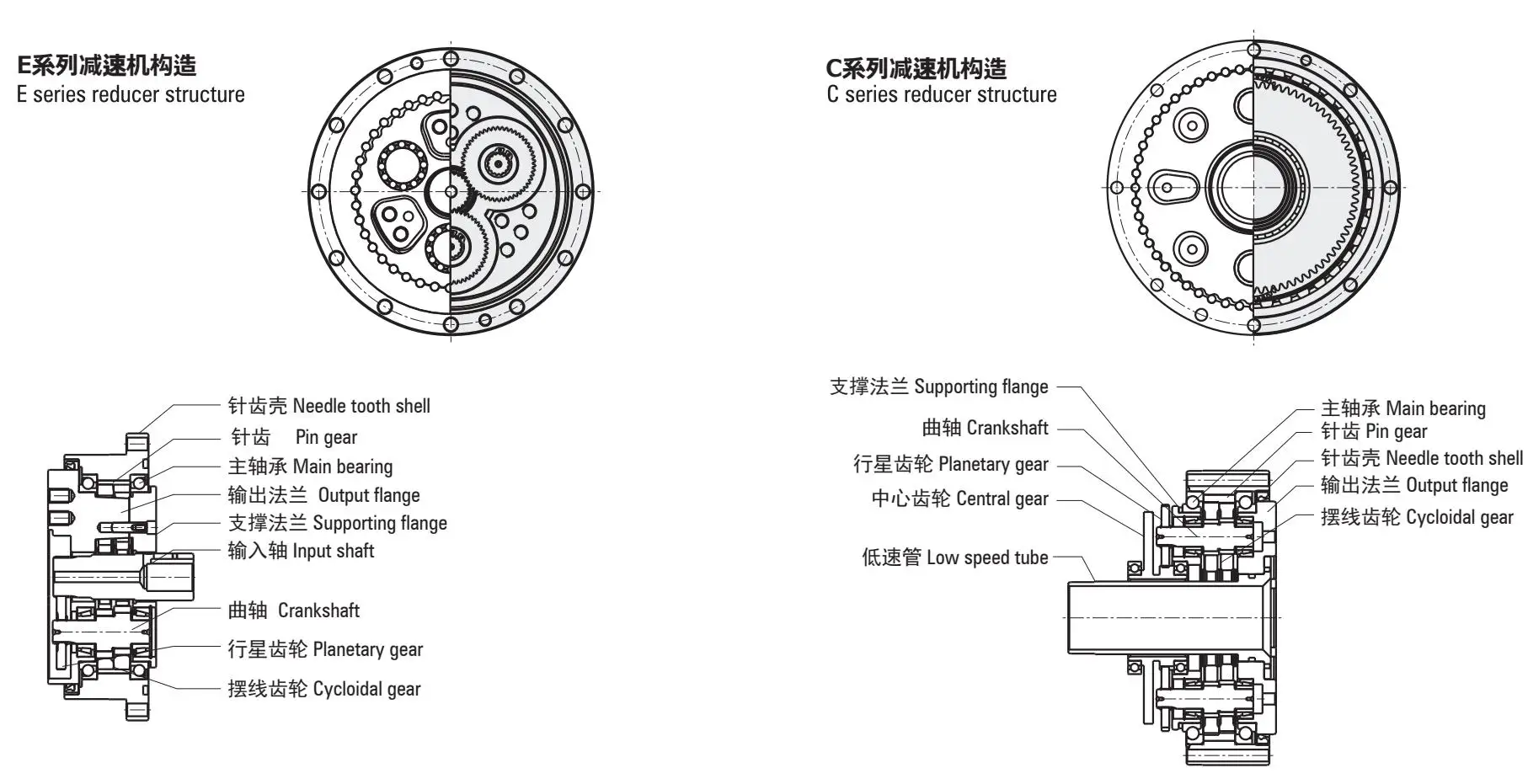 E系列减速机构造
E series reducer structure

针齿壳 Needle tooth shell
针齿 Pin gear
主轴承 Main bearing
输出法兰 Output flange
支撑法兰 Supporting flange
输入轴 Input shaft
曲轴 Crankshaft
行星齿轮 Planetary gear
摆线齿轮 Cycloidal gear

C系列减速机构造
C series reducer structure

支撑法兰 Supporting flange
曲轴 Crankshaft
行星齿轮 Planetary gear
中心齿轮 Central gear
低速管 Low speed tube

主轴承 Main bearing
针齿 Pin gear
针齿壳 Needle tooth shell
输出法兰 Output flange
摆线齿轮 Cycloidal gear