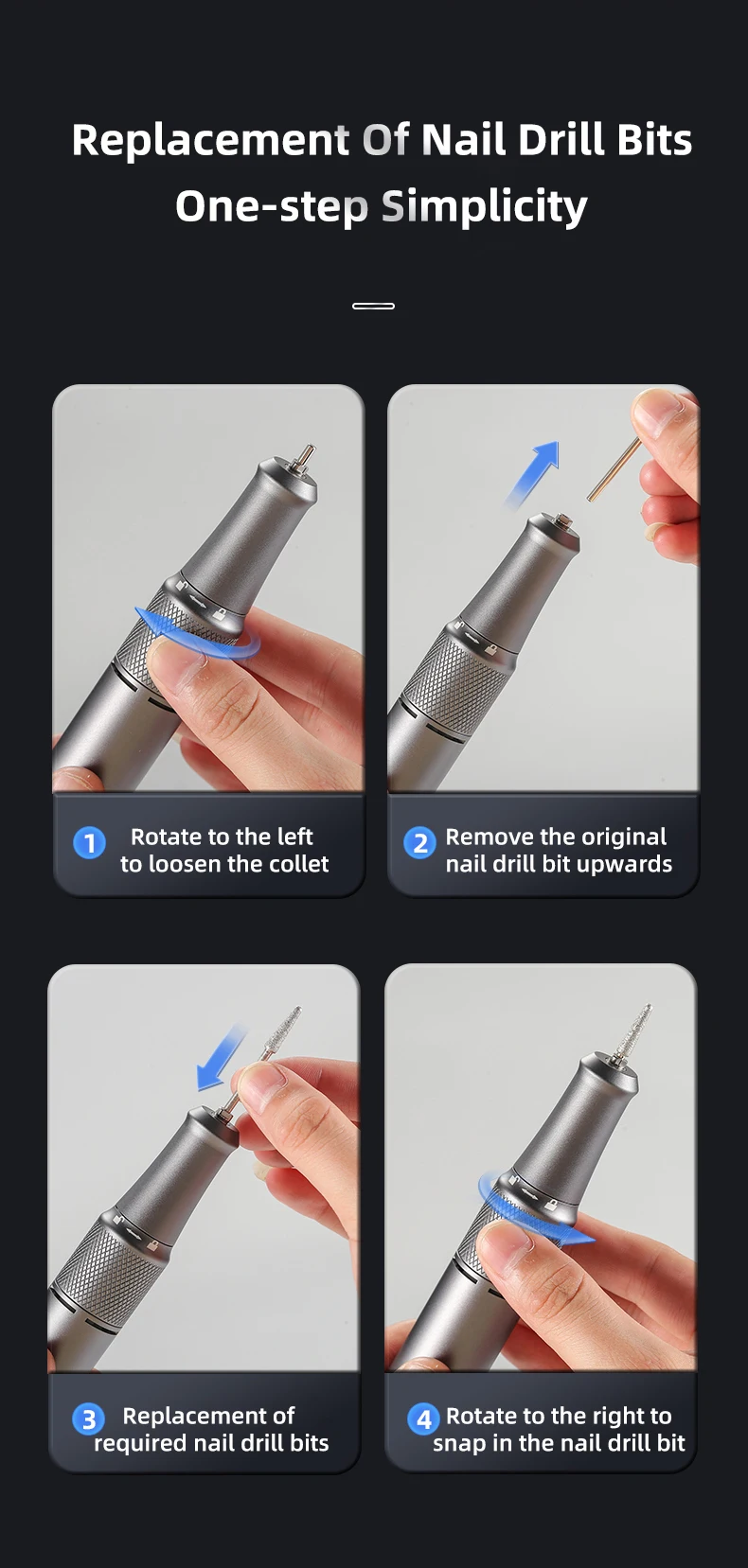 Replacement Of Nail Drill Bits
One-step Simplicity

1 Rotate to the left to loosen the collet

2 Remove the original nail drill bit upwards

3 Replacement of required nail drill bits

4 Rotate to the right to snap in the nail drill bit