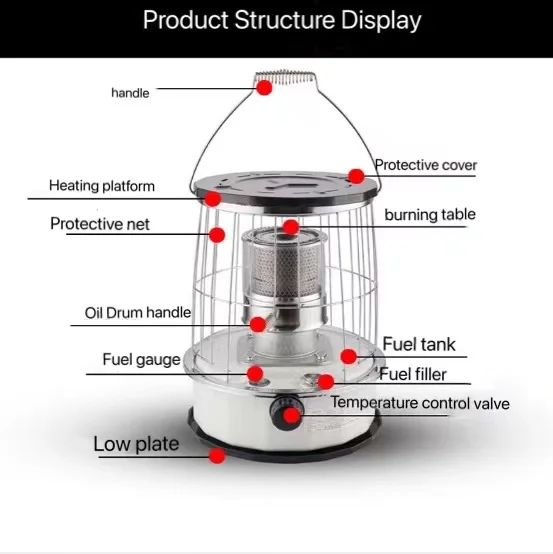 Product Structure Display

handle

Protective cover

Heating platform

burning table

Protective net

Oil Drum handle

Fuel tank

Fuel gauge

Fuel filler

Temperature control valve

Low plate