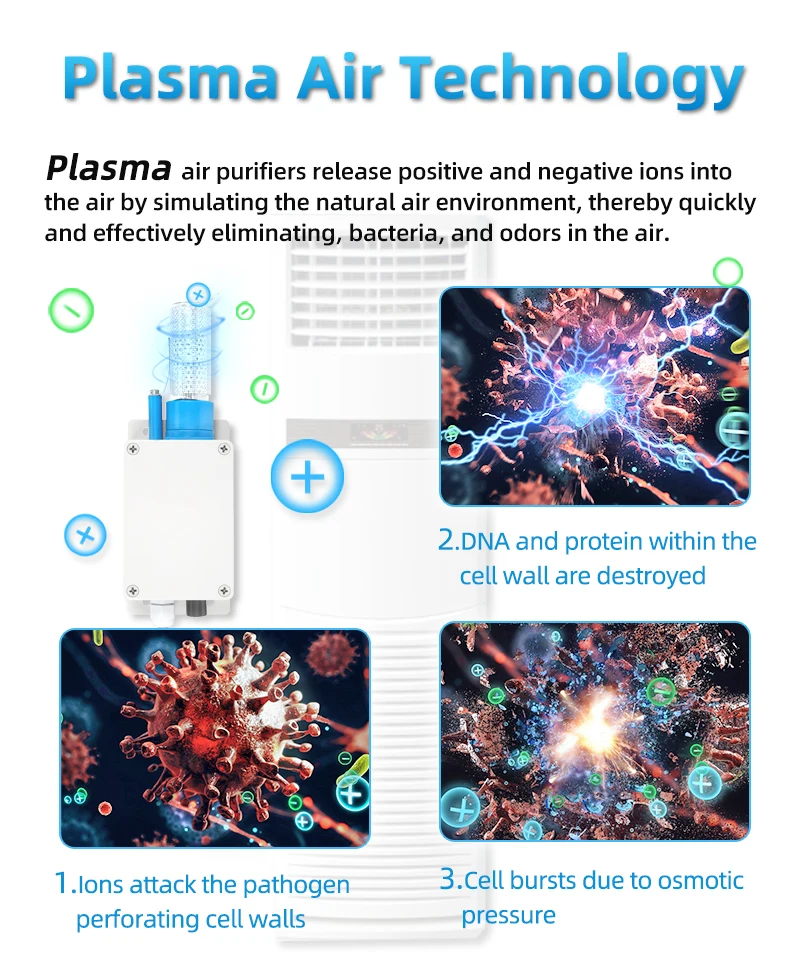 Plasma Air Technology

Plasma air purifiers release positive and negative ions into the air by simulating the natural air environment, thereby quickly and effectively eliminating, bacteria, and odors in the air.

2.DNA and protein within the cell wall are destroyed

1.Ions attack the pathogen perforating cell walls

3.Cell bursts due to osmotic pressure