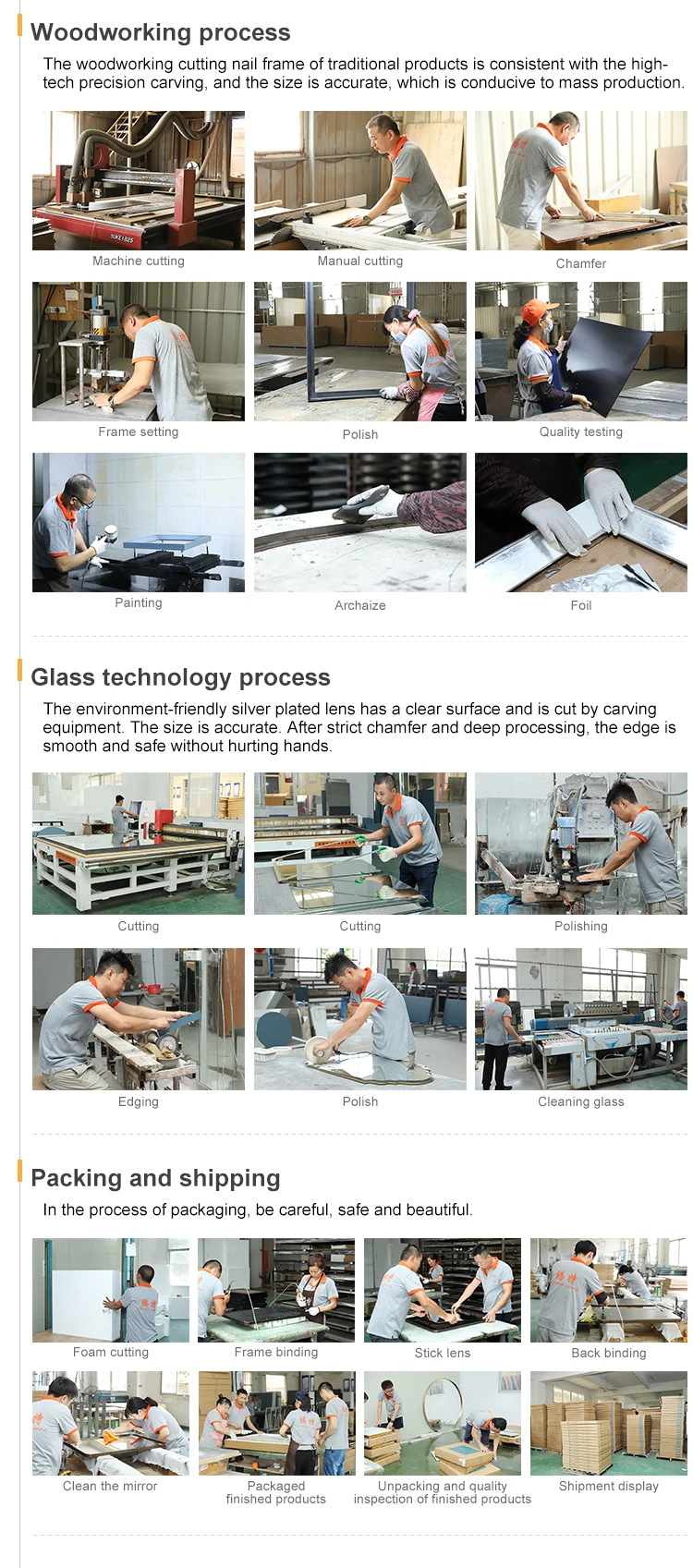 Woodworking process

The woodworking cutting nail frame of traditional products is consistent with the high-tech precision carving, and the size is accurate, which is conducive to mass production.

SUKE1825

Machine cutting

Manual cutting

Chamfer

Frame setting

Polish

Quality testing

Painting

Archaize

Foil

Glass technology process

The environment-friendly silver plated lens has a clear surface and is cut by carving equipment. The size is accurate. After strict chamfer and deep processing, the edge is smooth and safe without hurting hands.

Cutting

Cutting

Polishing

Edging

Polish

Cleaning glass

Packing and shipping

In the process of packaging, be careful, safe and beautiful.

Foam cutting

Frame binding

Stick lens

Back binding

Clean the mirror

Packaged finished products

Unpacking and quality inspection of finished products

Shipment display