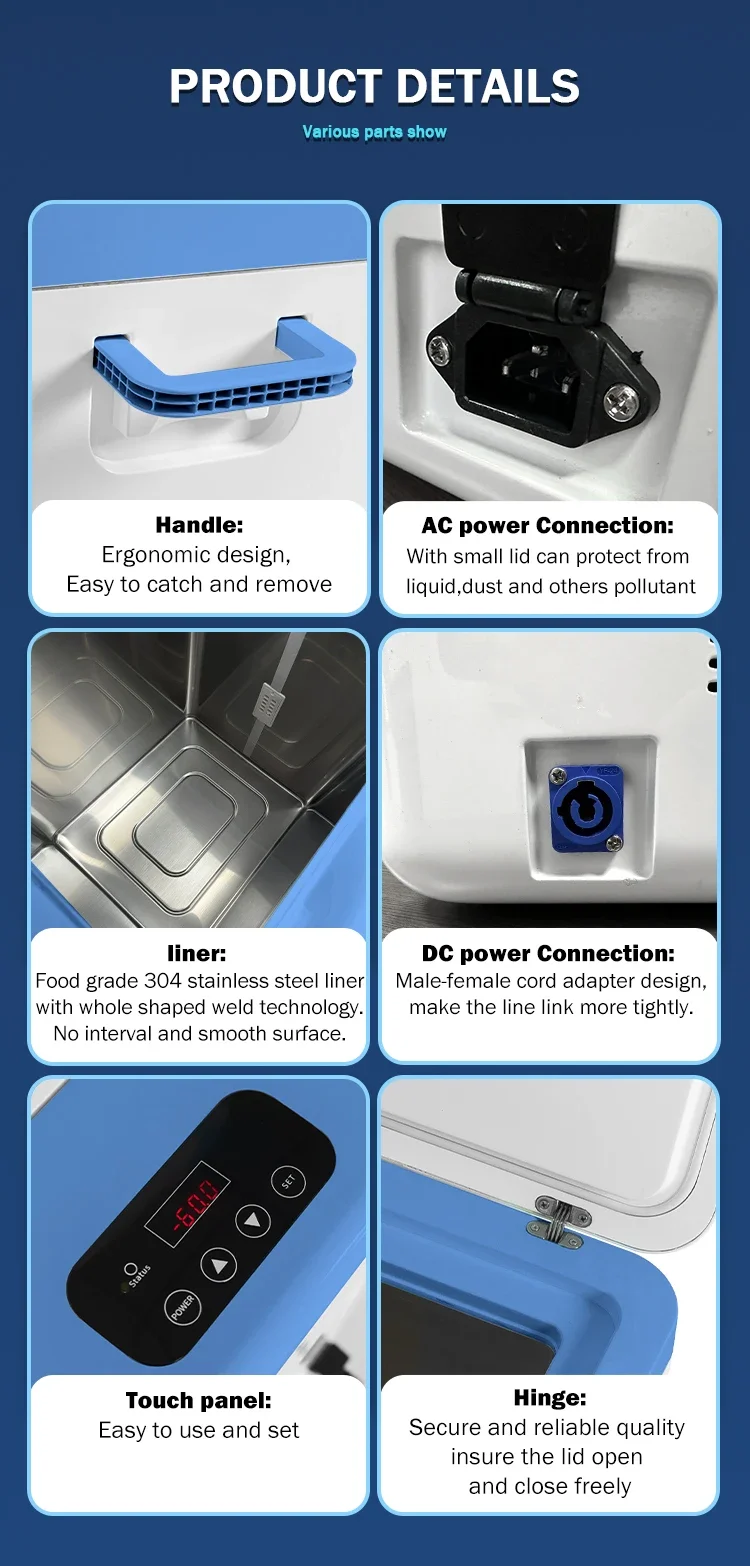 PRODUCT DETAILS
Various parts show

Handle:
Ergonomic design,
Easy to catch and remove

AC power Connection:
With small lid can protect from liquid,dust and others pollutant

liner:
Food grade 304 stainless steel liner with whole shaped weld technology. No interval and smooth surface.

DC power Connection:
Male-female cord adapter design, make the line link more tightly.

-60.0
SET
Status
POWER

Touch panel:
Easy to use and set

Hinge:
Secure and reliable quality insure the lid open and close freely