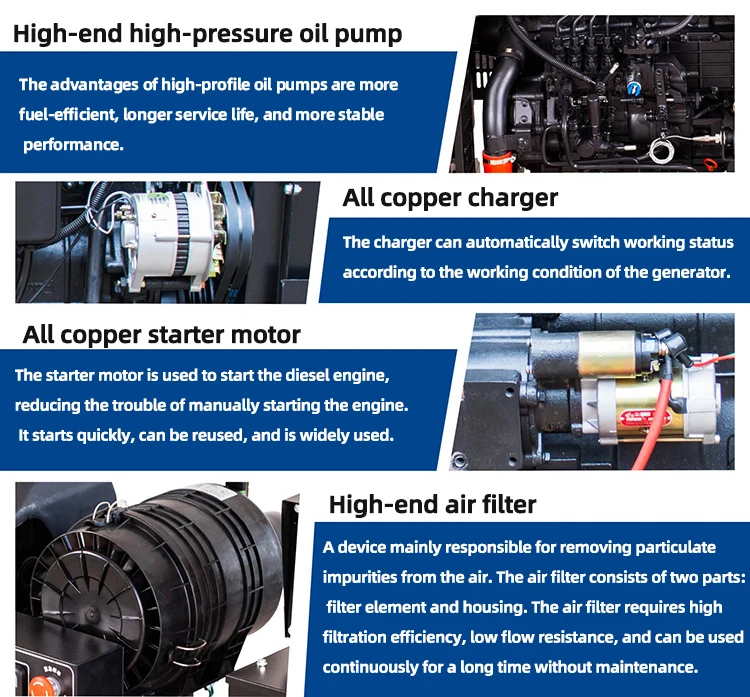 High-end high-pressure oil pump

The advantages of high-profile oil pumps are more fuel-efficient, longer service life, and more stable performance.

All copper charger

The charger can automatically switch working status according to the working condition of the generator.

All copper starter motor

The starter motor is used to start the diesel engine, reducing the trouble of manually starting the engine. It starts quickly, can be reused, and is widely used.

High-end air filter

A device mainly responsible for removing particulate impurities from the air. The air filter consists of two parts: filter element and housing. The air filter requires high filtration efficiency, low flow resistance, and can be used continuously for a long time without maintenance.