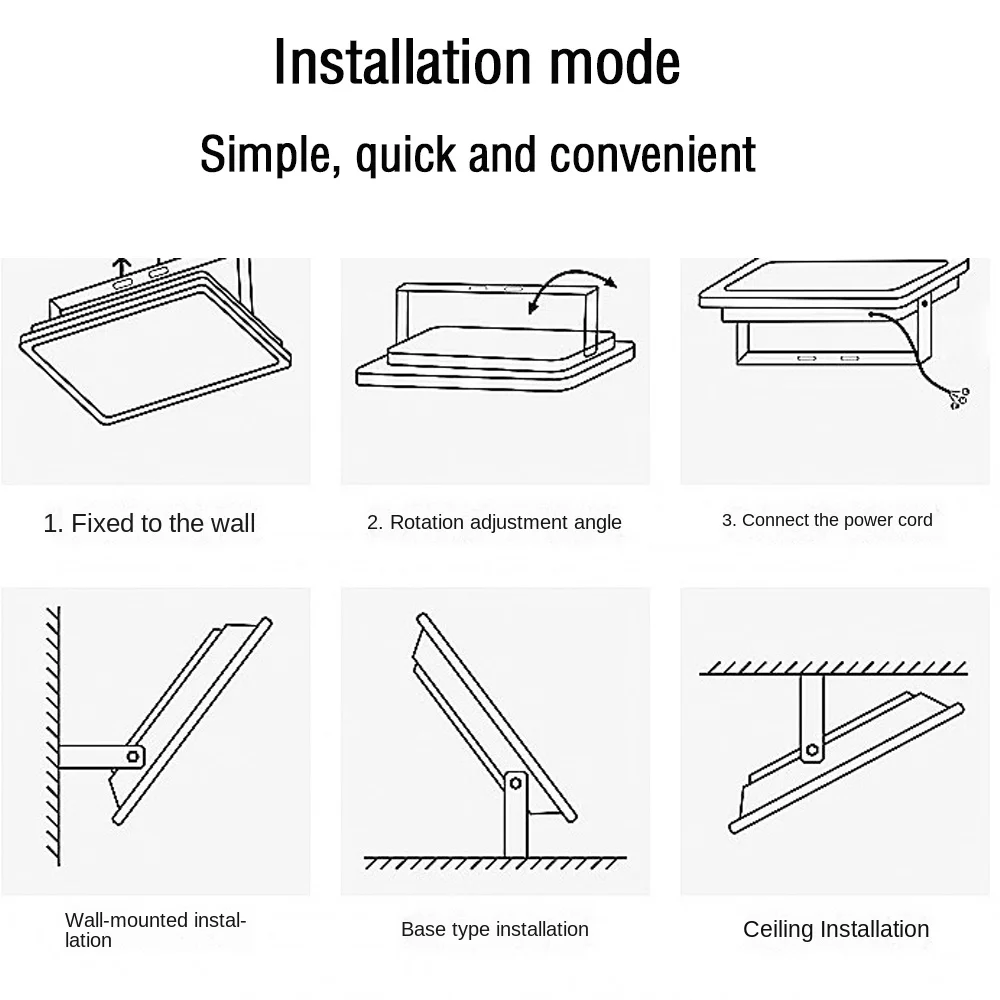 Installation mode

Simple, quick and convenient

1. Fixed to the wall

2. Rotation adjustment angle

3. Connect the power cord

Wall-mounted installation

Base type installation

Ceiling Installation