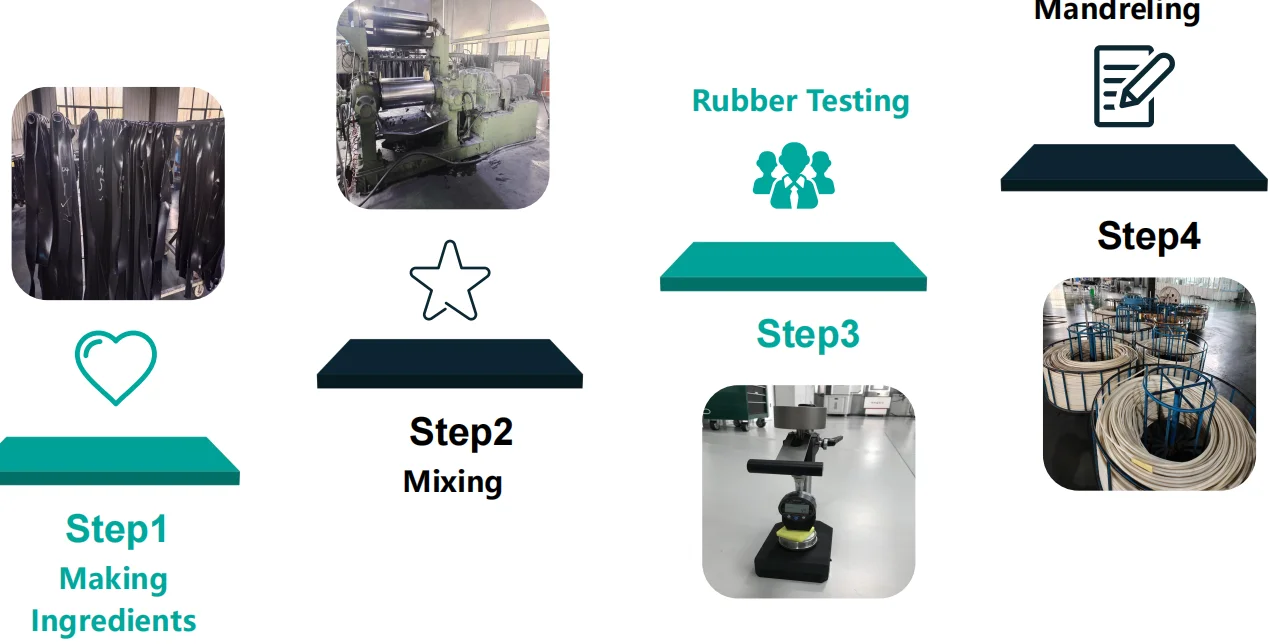 Step1
Making Ingredients

Step2
Mixing

Rubber Testing

Step3

Mandreling

Step4