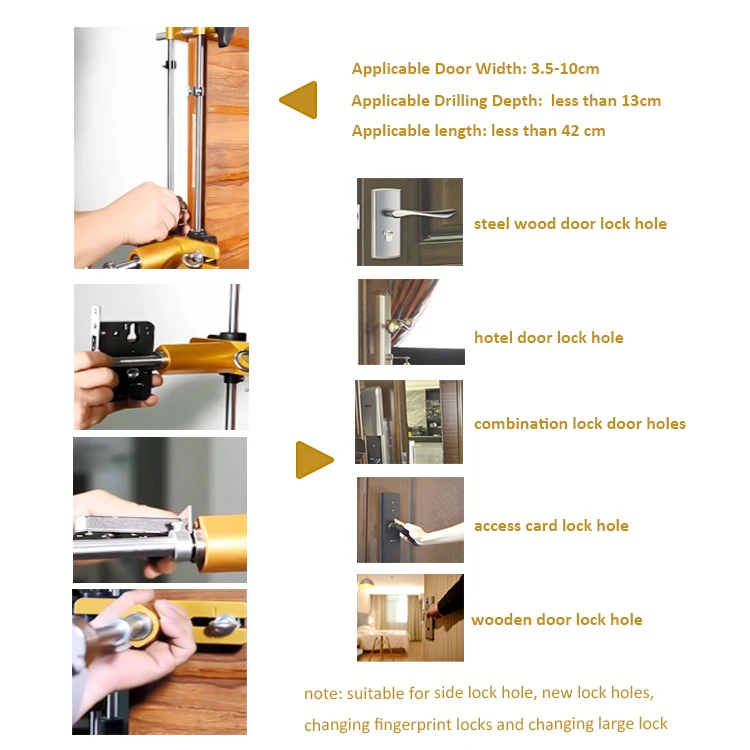 Applicable Door Width: 3.5-10cm
Applicable Drilling Depth: less than 13cm
Applicable length: less than 42 cm

steel wood door lock hole

hotel door lock hole

combination lock door holes

access card lock hole

wooden door lock hole

note: suitable for side lock hole, new lock holes, changing fingerprint locks and changing large lock