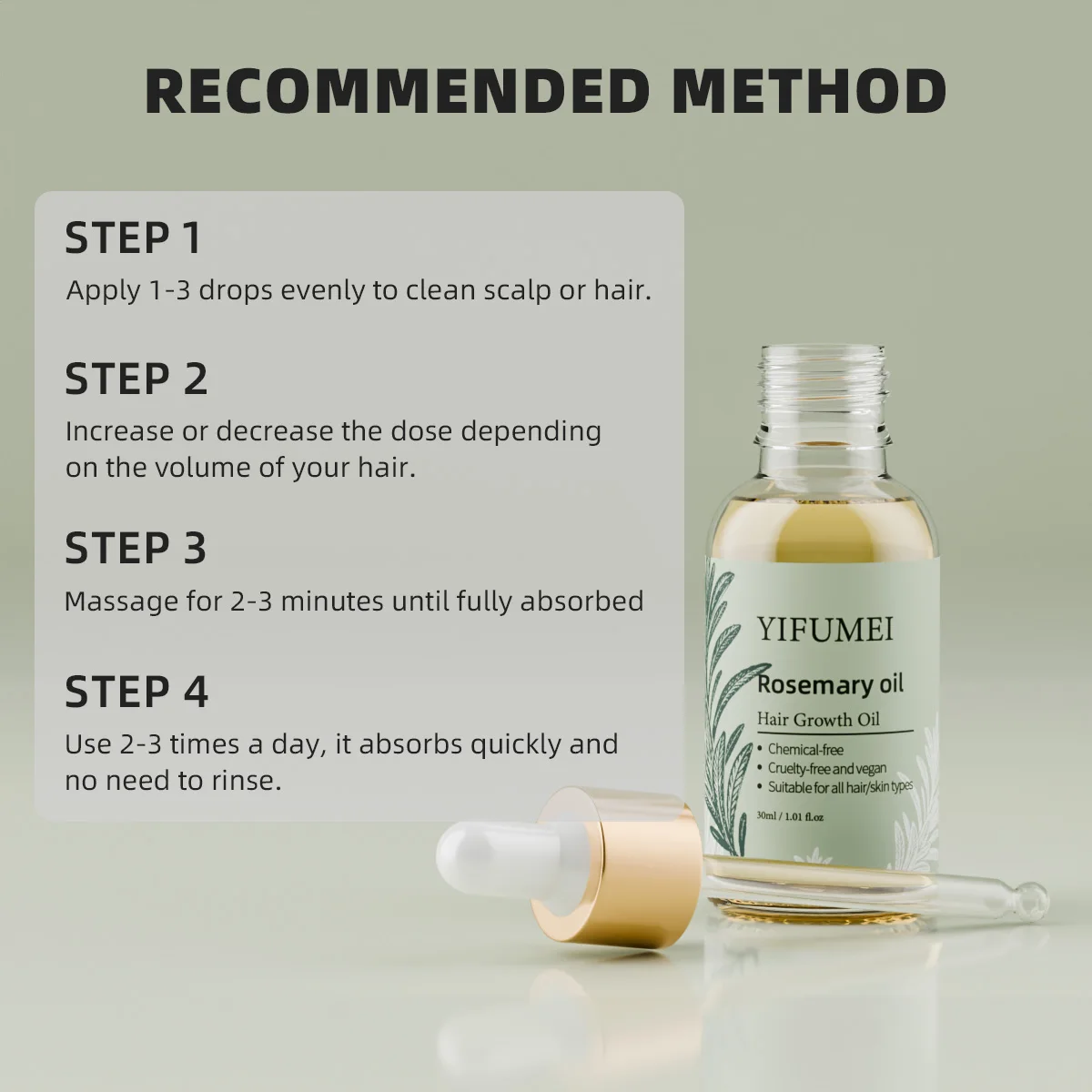 RECOMMENDED METHOD

STEP 1
Apply 1-3 drops evenly to clean scalp or hair.

STEP 2
Increase or decrease the dose depending on the volume of your hair.

STEP 3
Massage for 2-3 minutes until fully absorbed

STEP 4
Use 2-3 times a day, it absorbs quickly and no need to rinse.

YIFUMEI

Rosemary oil

Hair Growth Oil

• Chemical-free
• Cruelty-free and vegan
• Suitable for all hair/skin types

30ml / 1.01 fl.oz