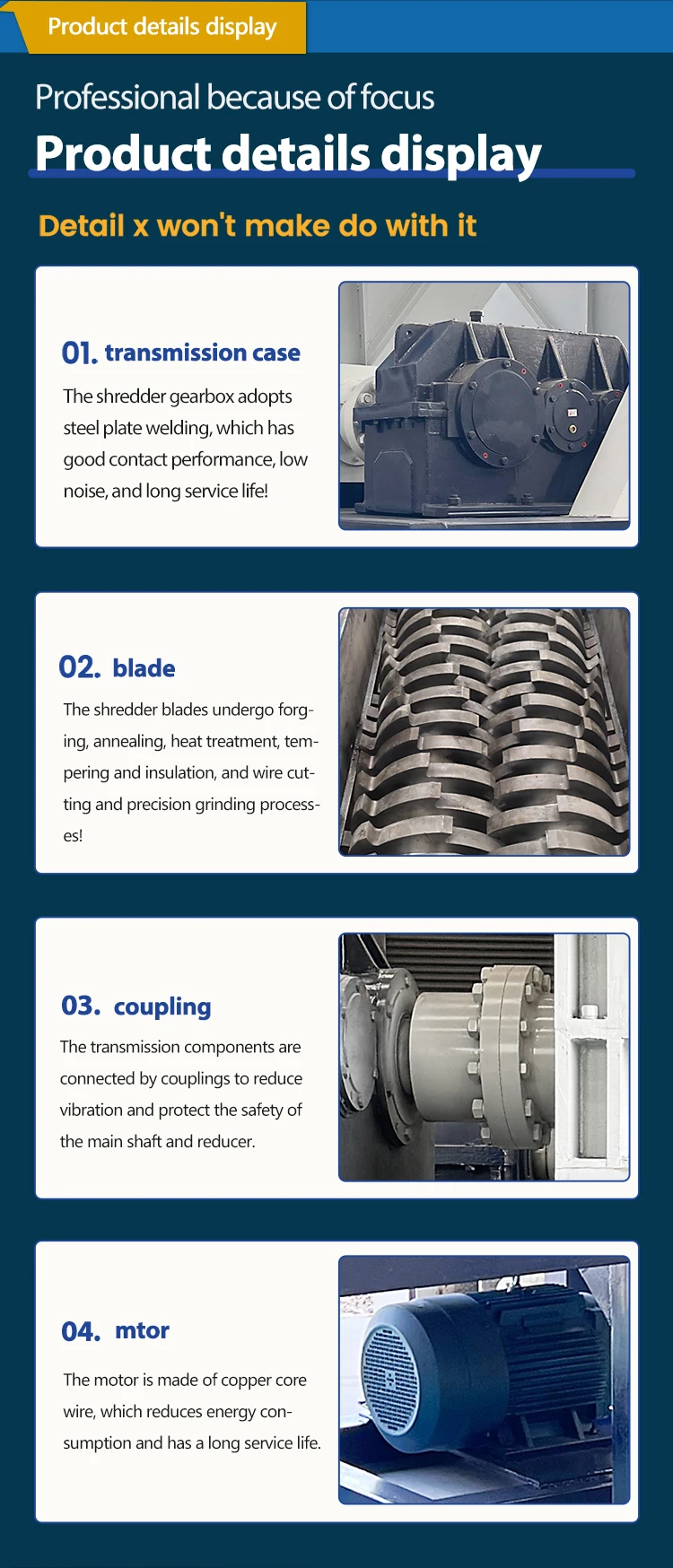 Product details display

Professional because of focus

Product details display

Detail x won't make do with it

01. transmission case

The shredder gearbox adopts steel plate welding, which has good contact performance, low noise, and long service life!

02. blade

The shredder blades undergo forging, annealing, heat treatment, tempering and insulation, and wire cutting and precision grinding processes!

03. coupling

The transmission components are connected by couplings to reduce vibration and protect the safety of the main shaft and reducer.

04. mtor

The motor is made of copper core wire, which reduces energy consumption and has a long service life.