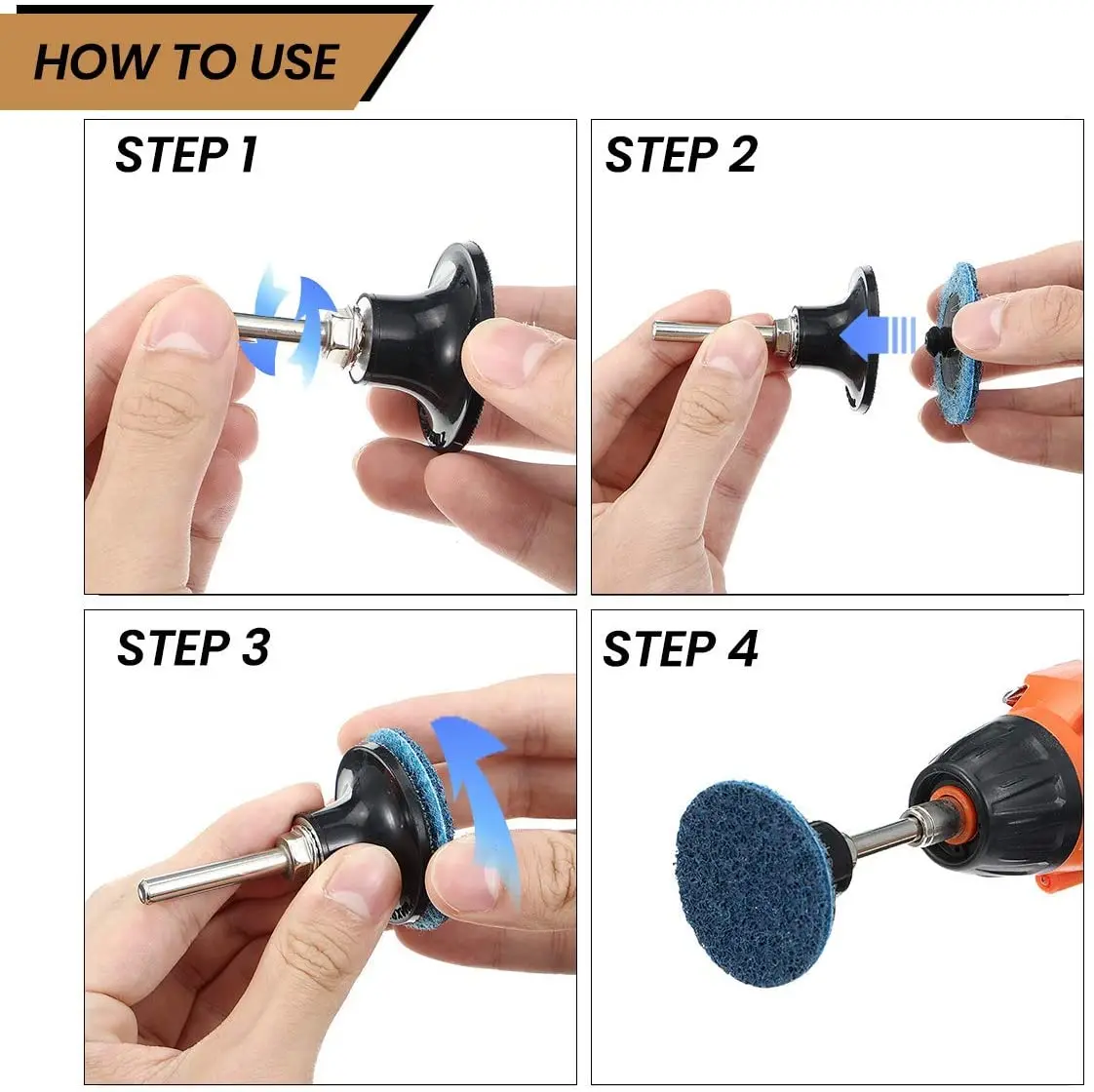 HOW TO USE

STEP 1

STEP 2

STEP 3

STEP 4