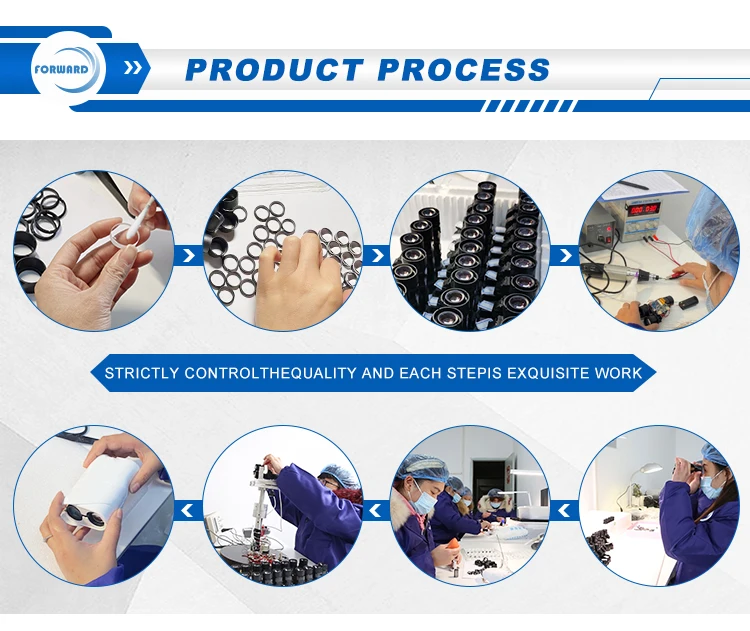 FORWARD

PRODUCT PROCESS

STRICTLY CONTROLTHEQUALITY AND EACH STEPIS EXQUISITE WORK