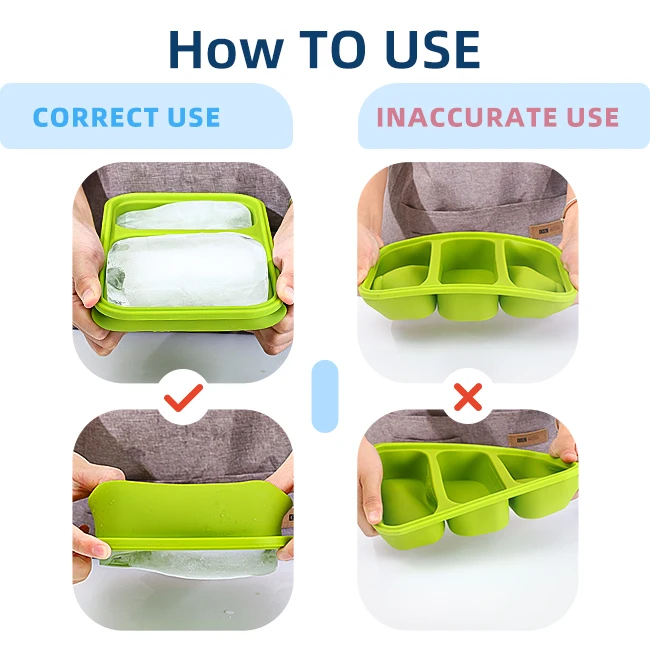 How TO USE

CORRECT USE

INACCURATE USE