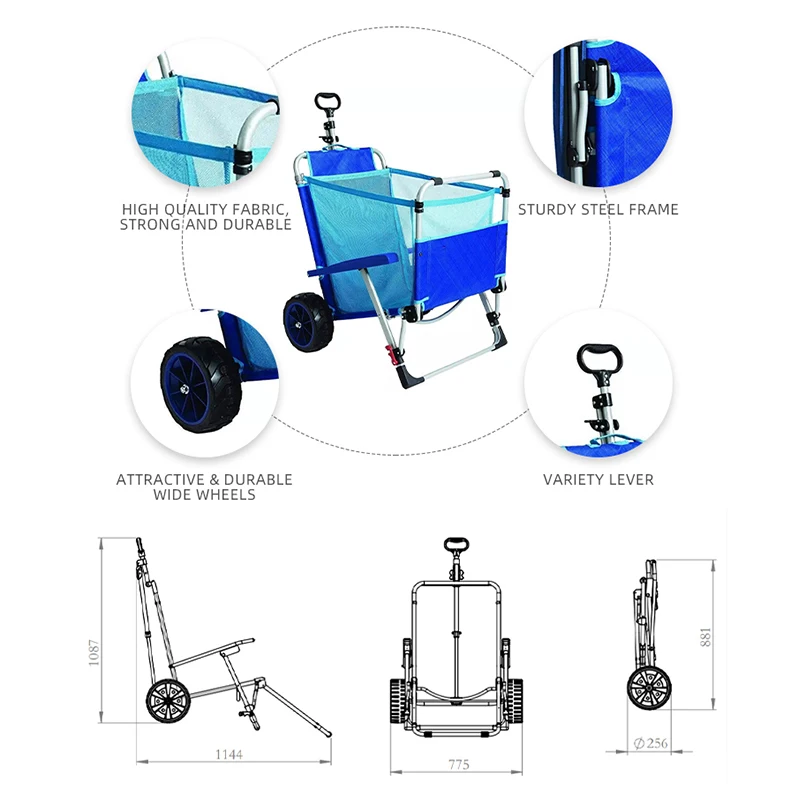 HIGH QUALITY FABRIC, STRONG AND DURABLE

STURDY STEEL FRAME

ATTRACTIVE & DURABLE WIDE WHEELS

VARIETY LEVER

1087

1144

775

881

$\varnothing 256$