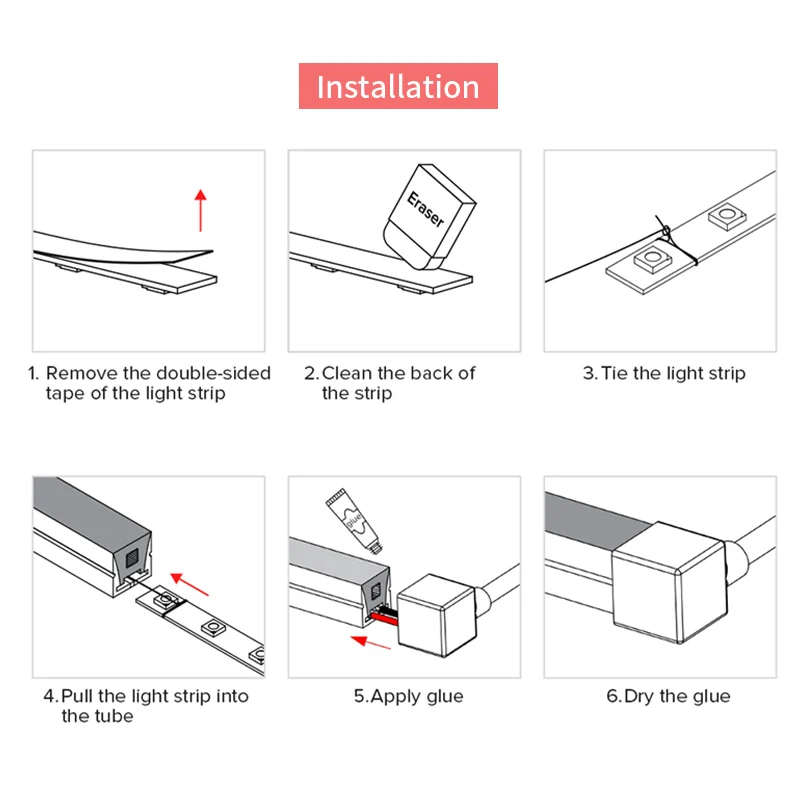 Installation

Eraser

1. Remove the double-sided tape of the light strip

2. Clean the back of the strip

3. Tie the light strip

glue

4. Pull the light strip into the tube

5. Apply glue

6. Dry the glue