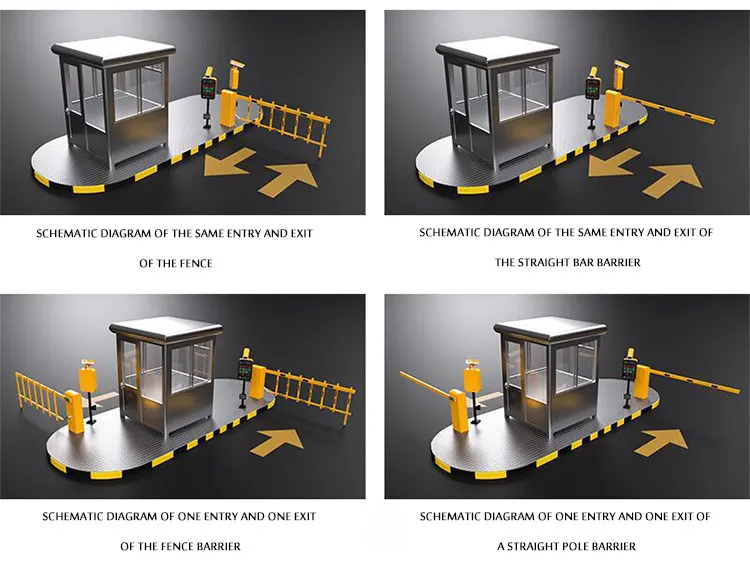 SCHEMATIC DIAGRAM OF THE SAME ENTRY AND EXIT OF THE FENCE

SCHEMATIC DIAGRAM OF THE SAME ENTRY AND EXIT OF THE STRAIGHT BAR BARRIER

SCHEMATIC DIAGRAM OF ONE ENTRY AND ONE EXIT OF THE FENCE BARRIER

SCHEMATIC DIAGRAM OF ONE ENTRY AND ONE EXIT OF A STRAIGHT POLE BARRIER