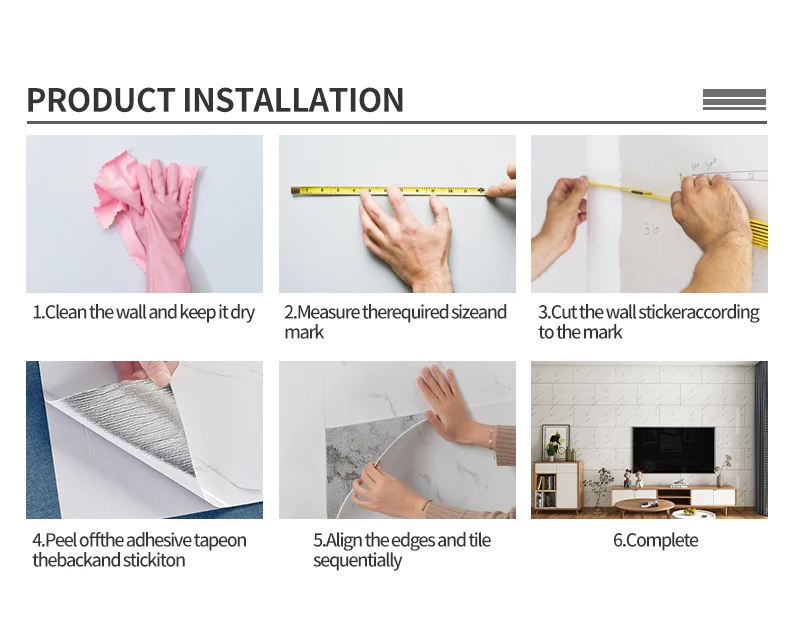 PRODUCT INSTALLATION

1.Clean the wall and keep it dry

2.Measure therequired sizeand mark

3.Cut the wall stickeraccording to the mark

4.Peel offthe adhesive tapeon thebackand stickiton

5.Align the edges and tile sequentially

6.Complete