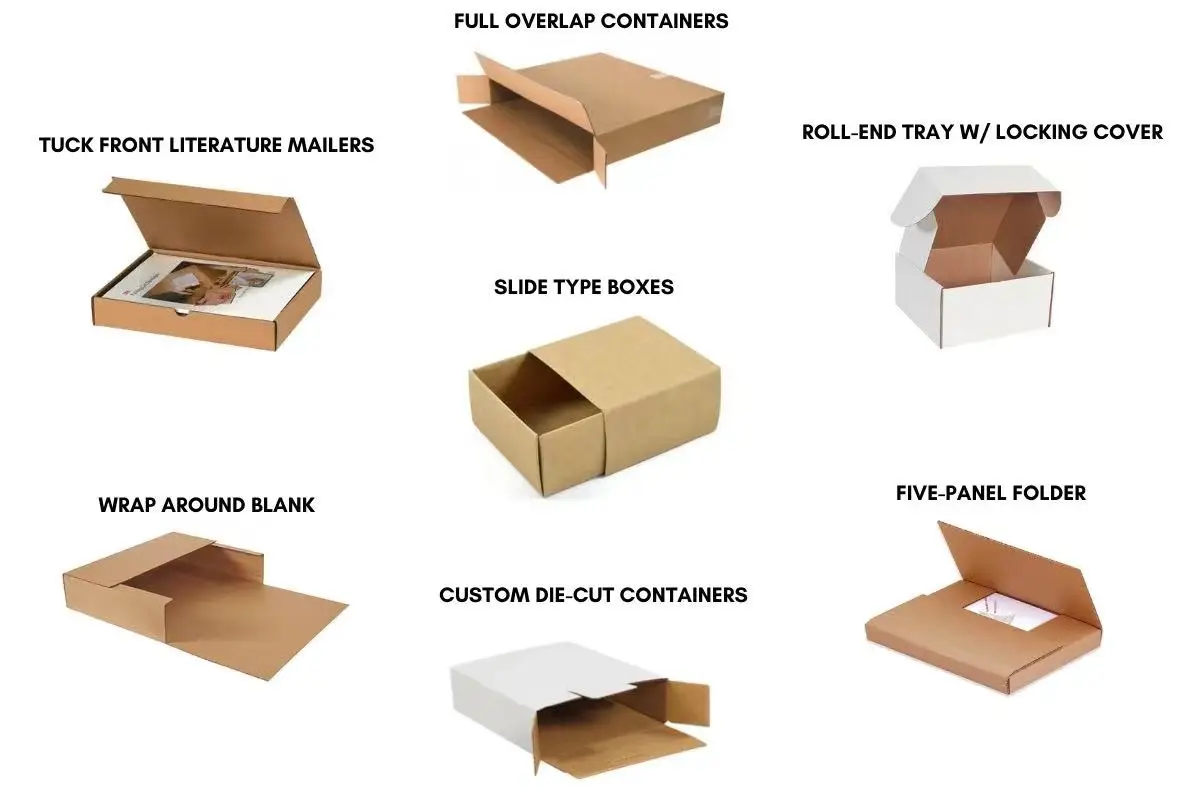 FULL OVERLAP CONTAINERS

TUCK FRONT LITERATURE MAILERS

ROLL-END TRAY W/ LOCKING COVER

SLIDE TYPE BOXES

WRAP AROUND BLANK

FIVE-PANEL FOLDER

CUSTOM DIE-CUT CONTAINERS