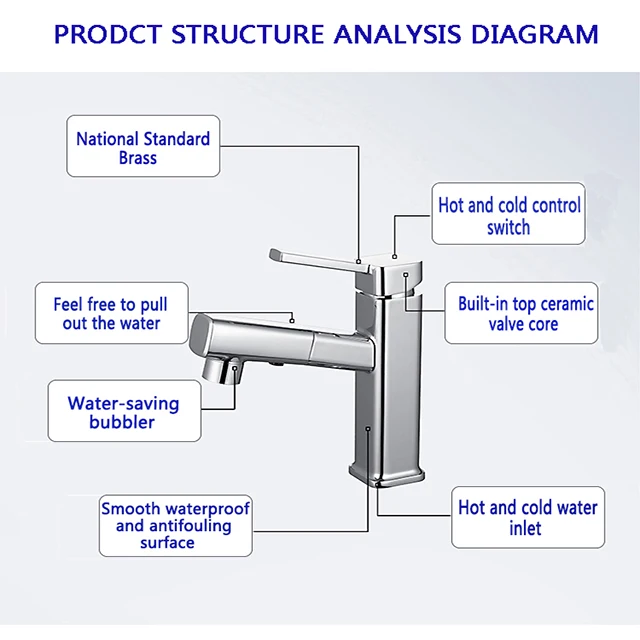 PRODCT STRUCTURE ANALYSIS DIAGRAM

National Standard Brass

Hot and cold control switch

Feel free to pull out the water

Built-in top ceramic valve core

Water-saving bubbler

Smooth waterproof and antifouling surface

Hot and cold water inlet