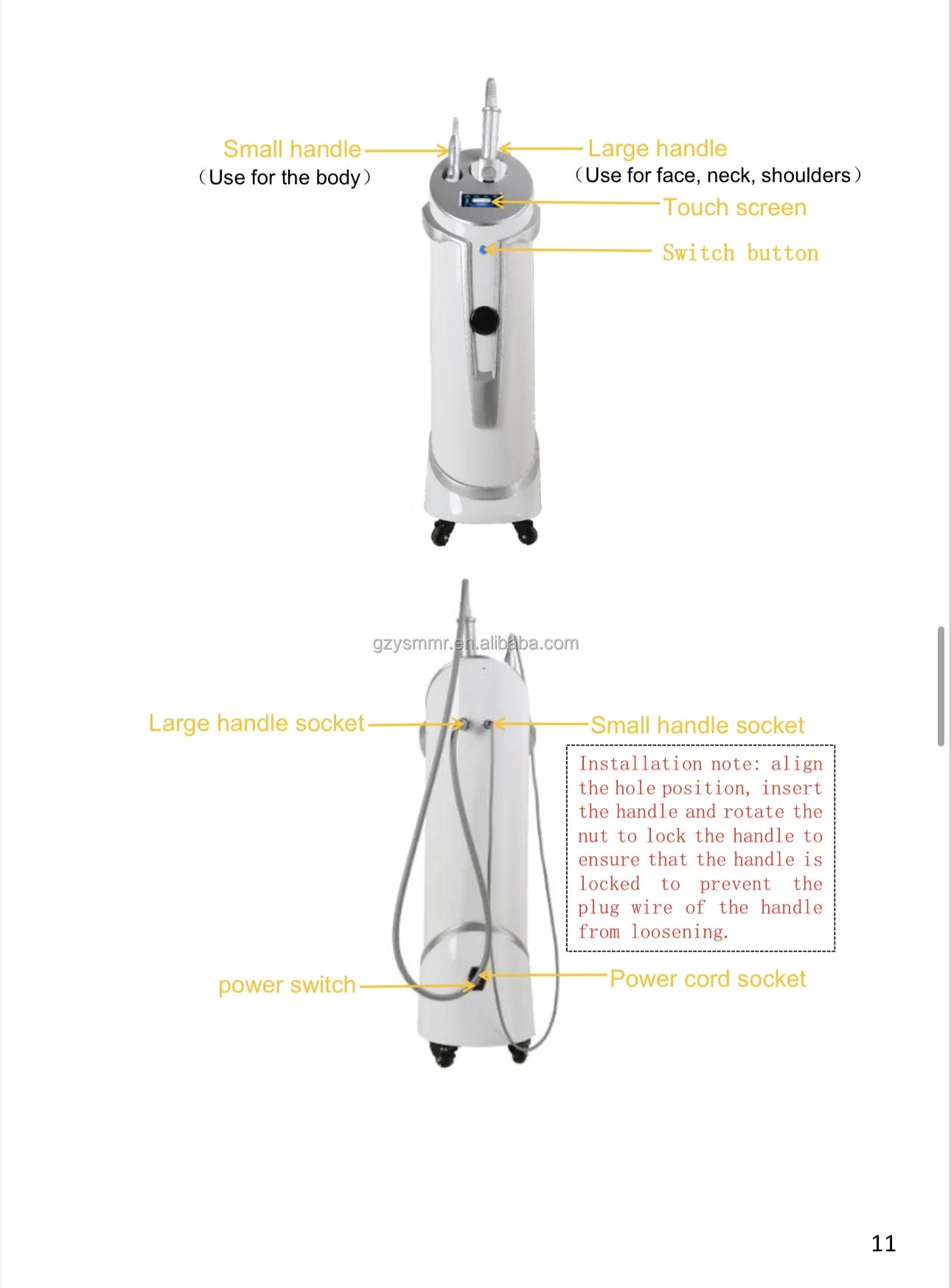 Small handle
（Use for the body）

Large handle
（Use for face, neck, shoulders）

Touch screen

Switch button

gzysmmr.en.alibaba.com

Large handle socket

Small handle socket

Installation note: align the hole position, insert the handle and rotate the nut to lock the handle to ensure that the handle is locked to prevent the plug wire of the handle from loosening.

power switch

Power cord socket

11