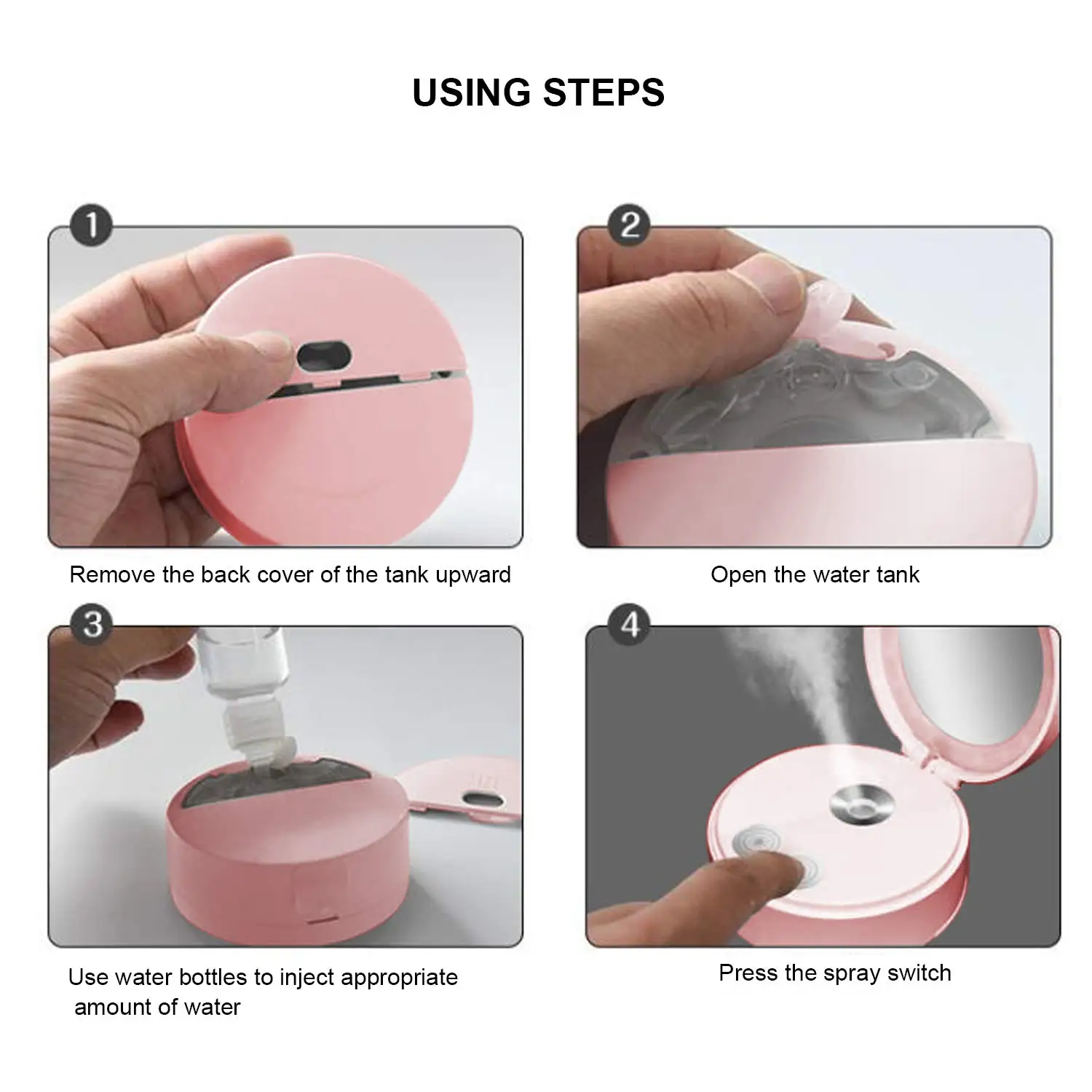 USING STEPS

1

Remove the back cover of the tank upward

2

Open the water tank

3

Use water bottles to inject appropriate amount of water

4

Press the spray switch