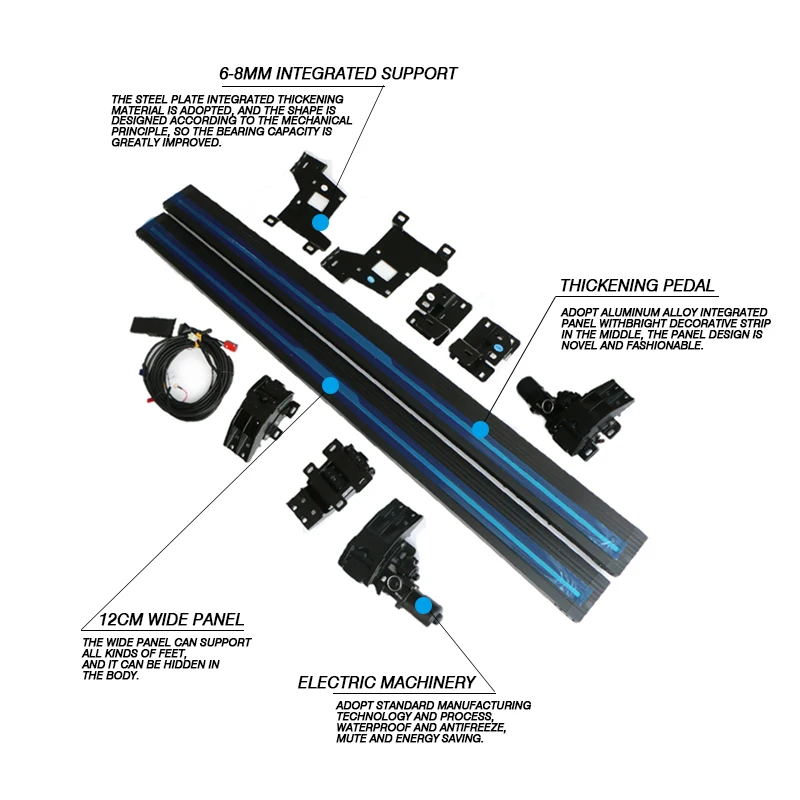 6-8MM INTEGRATED SUPPORT

THE STEEL PLATE INTEGRATED THICKENING MATERIAL IS ADOPTED, AND THE SHAPE IS DESIGNED ACCORDING TO THE MECHANICAL PRINCIPLE, SO THE BEARING CAPACITY IS GREATLY IMPROVED.

THICKENING PEDAL

ADOPT ALUMINUM ALLOY INTEGRATED PANEL WITHBRIGHT DECORATIVE STRIP IN THE MIDDLE, THE PANEL DESIGN IS NOVEL AND FASHIONABLE.

12CM WIDE PANEL

THE WIDE PANEL CAN SUPPORT ALL KINDS OF FEET, AND IT CAN BE HIDDEN IN THE BODY.

ELECTRIC MACHINERY

ADOPT STANDARD MANUFACTURING TECHNOLOGY AND PROCESS, WATERPROOF AND ANTIFREEZE, MUTE AND ENERGY SAVING.