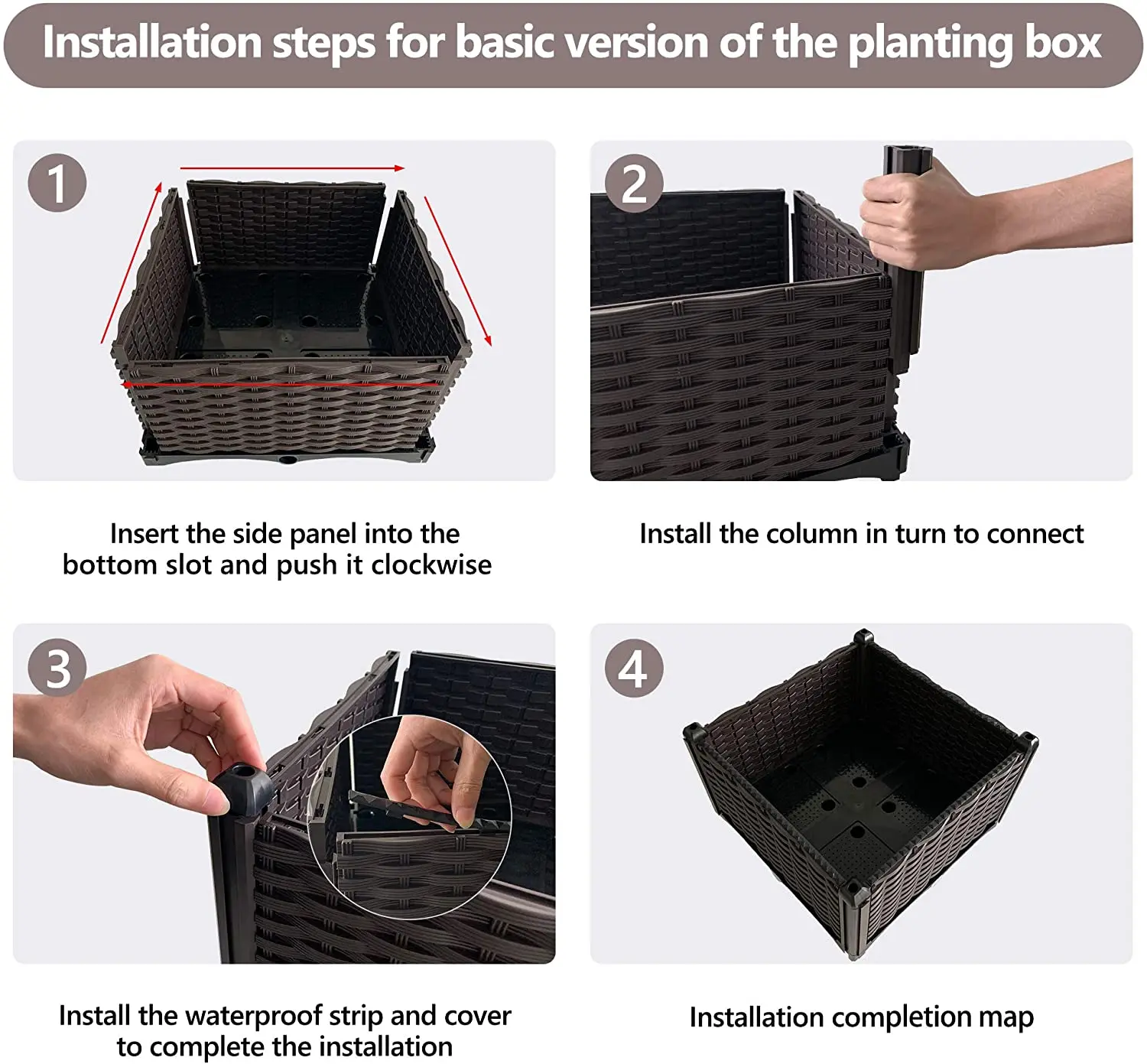 Installation steps for basic version of the planting box

1

Insert the side panel into the bottom slot and push it clockwise

2

Install the column in turn to connect

3

Install the waterproof strip and cover to complete the installation

4

Installation completion map