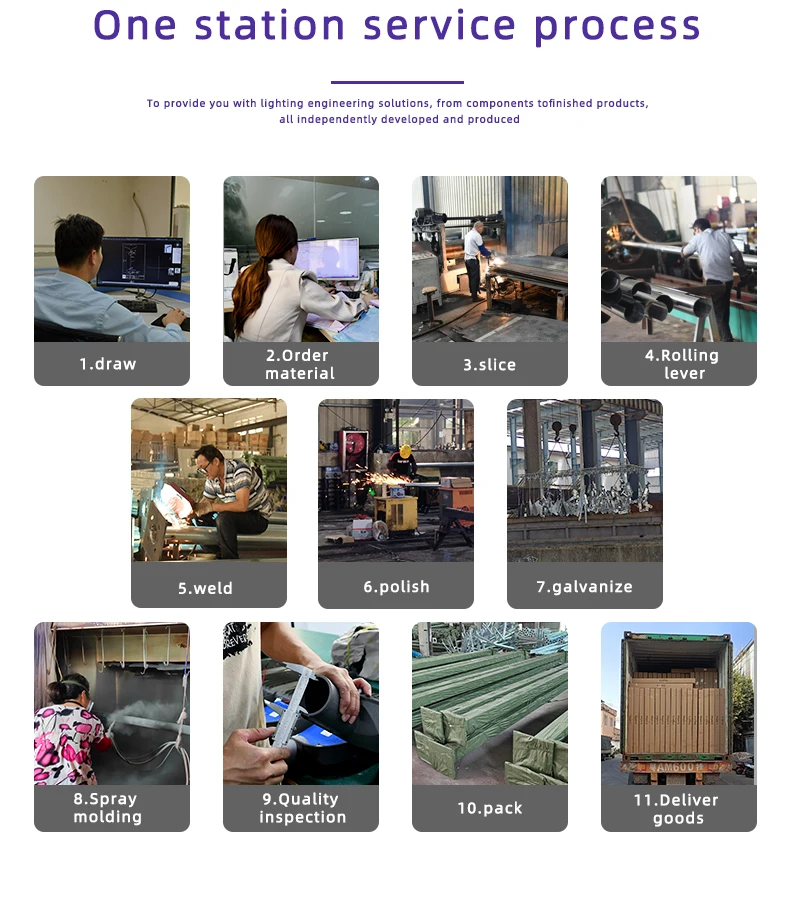 One station service process

To provide you with lighting engineering solutions, from components tofinished products, all independently developed and produced

1.draw

2.Order material

3.slice

4.Rolling lever

5.weld

6.polish

7.galvanize

8.Spray molding

9.Quality inspection

10.pack

11.Deliver goods