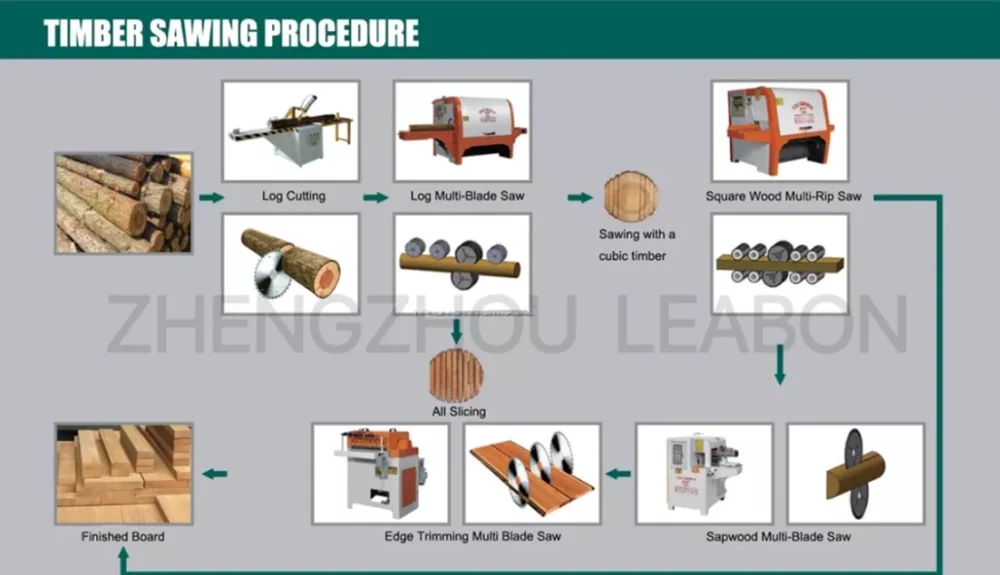 TIMBER SAWING PROCEDURE

Log Cutting

Log Multi-Blade Saw

Sawing with a cubic timber

Square Wood Multi-Rip Saw

ZHENGZHOU LEABON

All Slicing

Finished Board

Edge Trimming Multi Blade Saw

Sapwood Multi-Blade Saw