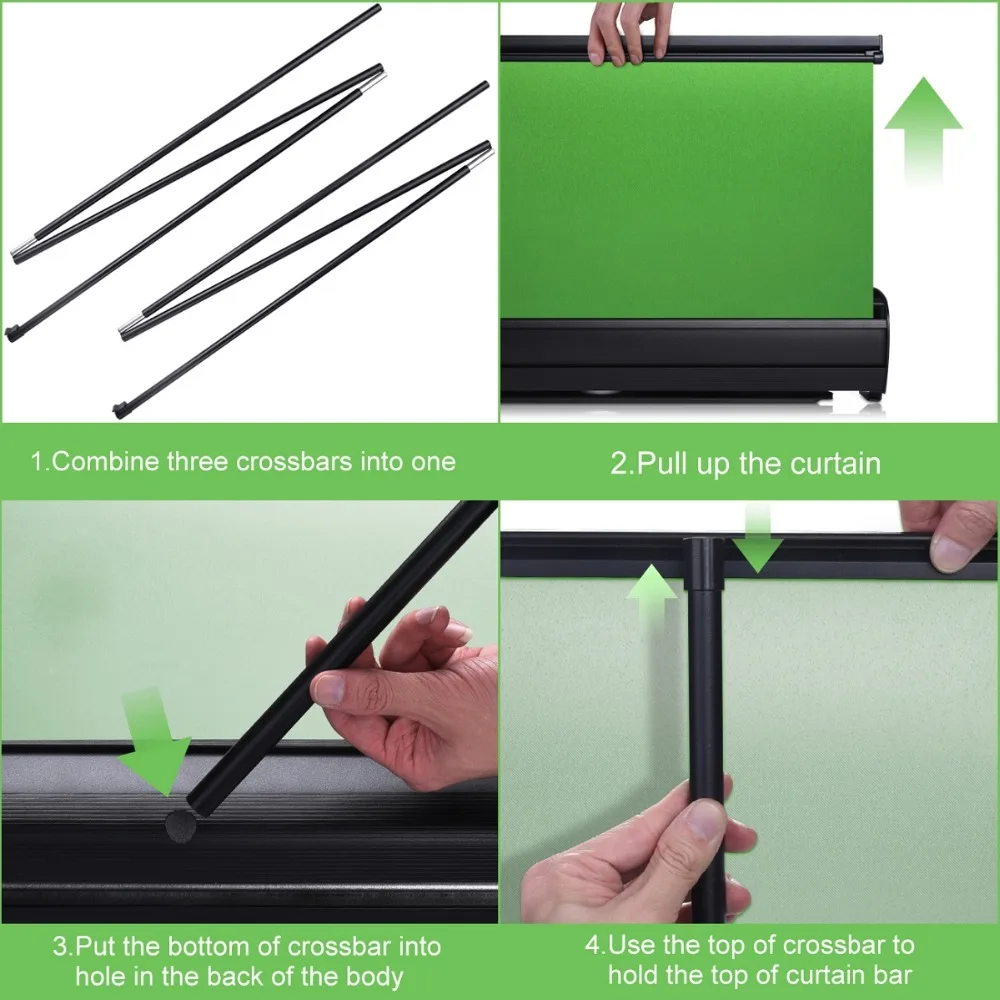 1.Combine three crossbars into one

2.Pull up the curtain

3.Put the bottom of crossbar into hole in the back of the body

4.Use the top of crossbar to hold the top of curtain bar