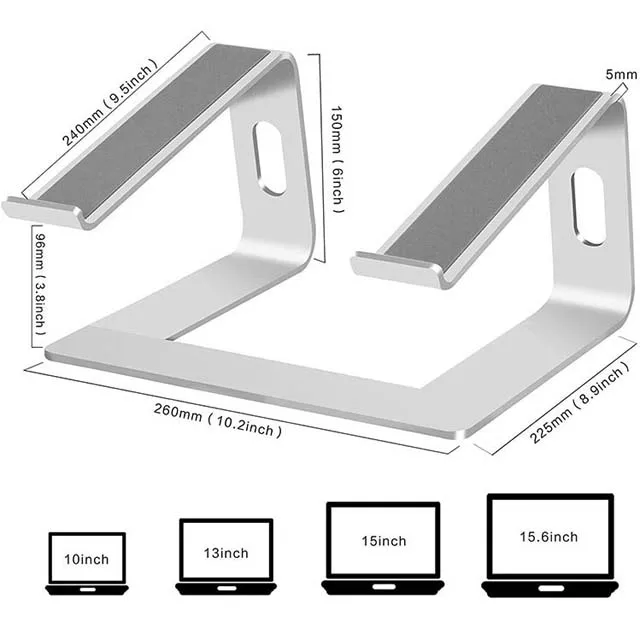 240mm ( 9.5inch )

150mm ( 6inch )

5mm

96mm ( 3.8inch )

260mm ( 10.2inch )

225mm ( 8.9inch )

10inch

13inch

15inch

15.6inch