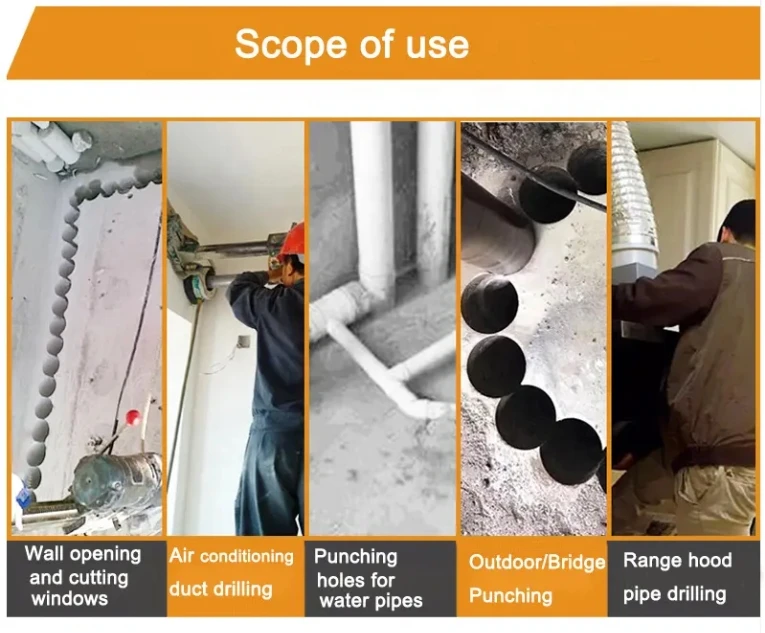 Scope of use

Wall opening and cutting windows

Air conditioning duct drilling

Punching holes for water pipes

Outdoor/Bridge Punching

Range hood pipe drilling