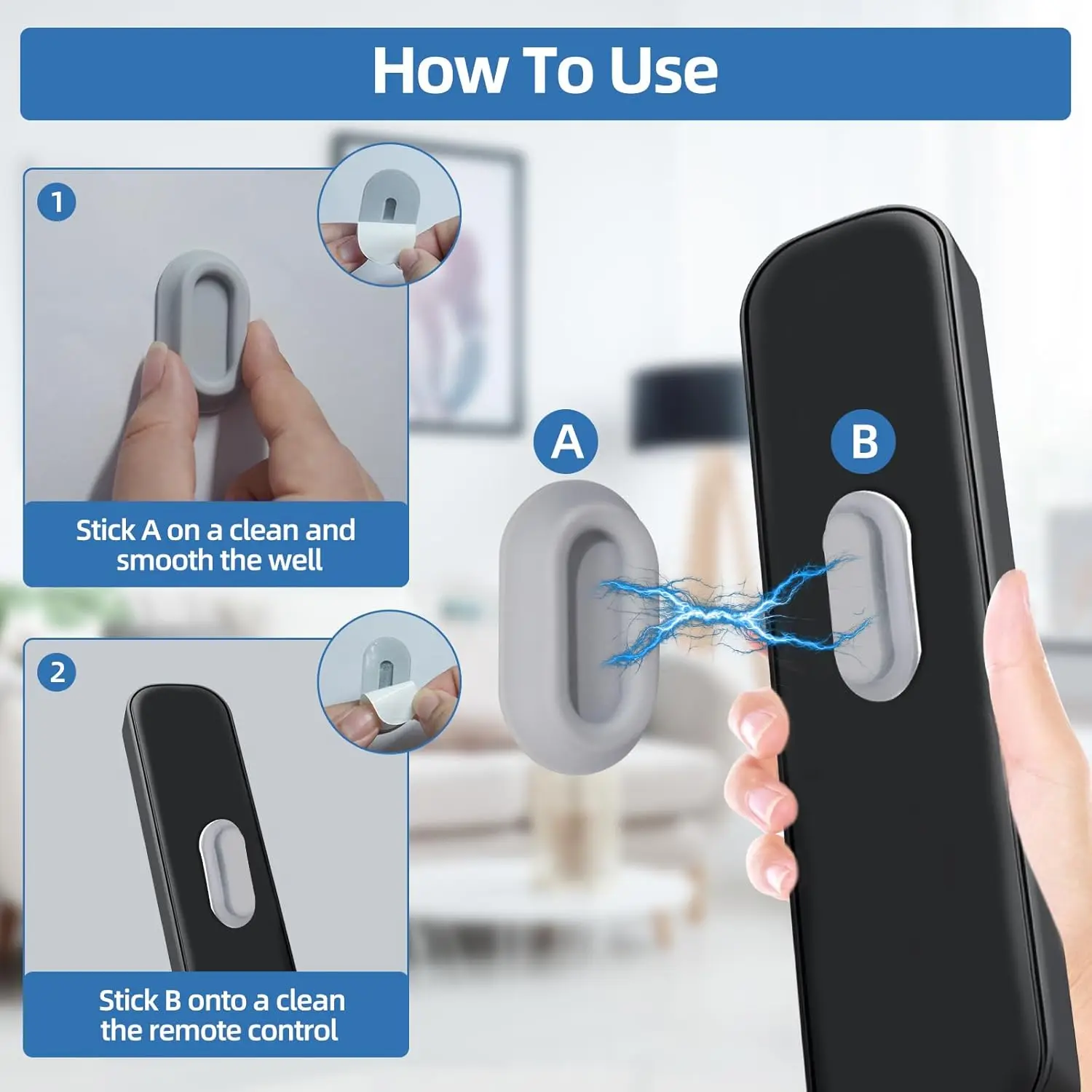 How To Use

1

Stick A on a clean and smooth the well

2

Stick B onto a clean the remote control

A

B