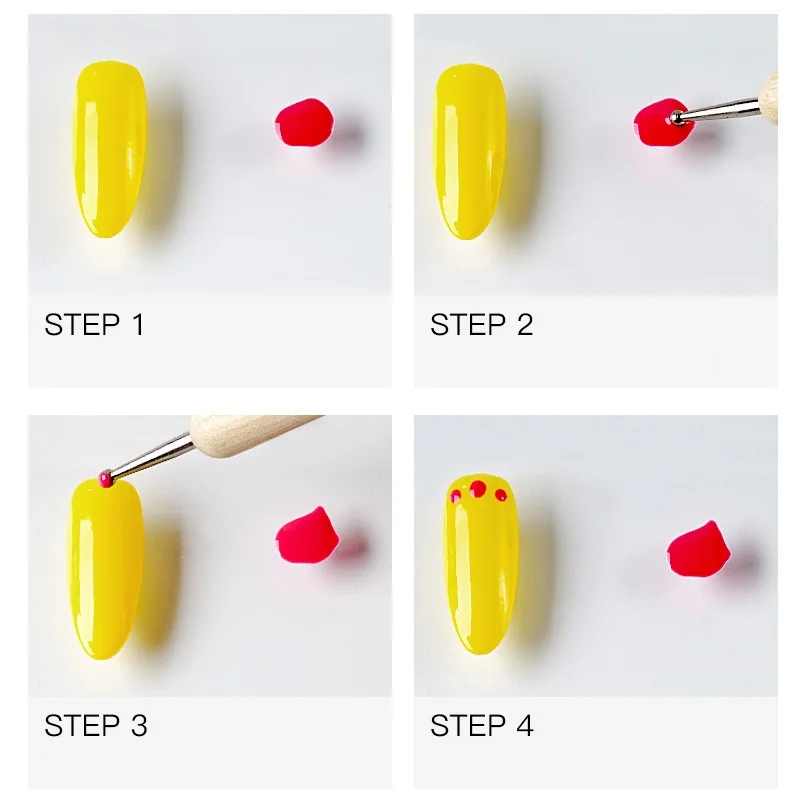 STEP 1

STEP 2

STEP 3

STEP 4