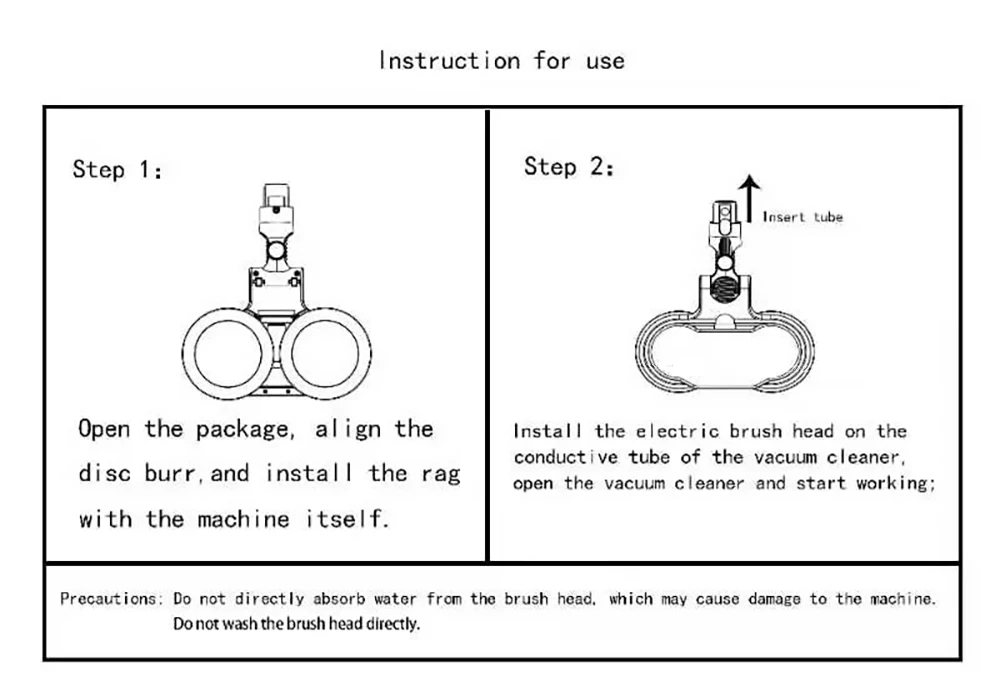 Instruction for use

Step 1:

Open the package, align the disc burr,and install the rag with the machine itself.

Step 2:

Insert tube

Install the electric brush head on the conductive tube of the vacuum cleaner, open the vacuum cleaner and start working;

Precautions: Do not directly absorb water from the brush head, which may cause damage to the machine. Do not wash the brush head directly.