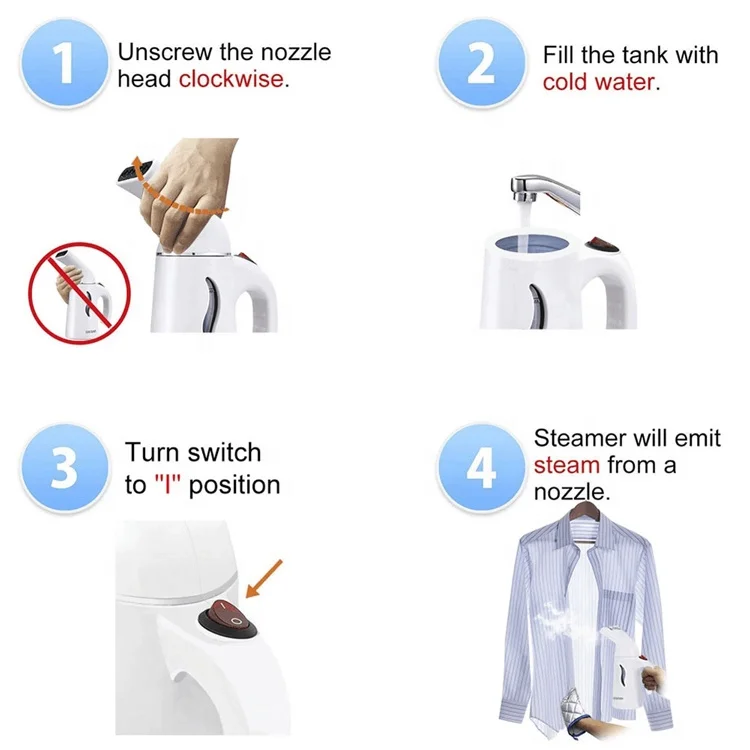 1
Unscrew the nozzle head clockwise.

2
Fill the tank with cold water.

3
Turn switch to "I" position

4
Steamer will emit steam from a nozzle.