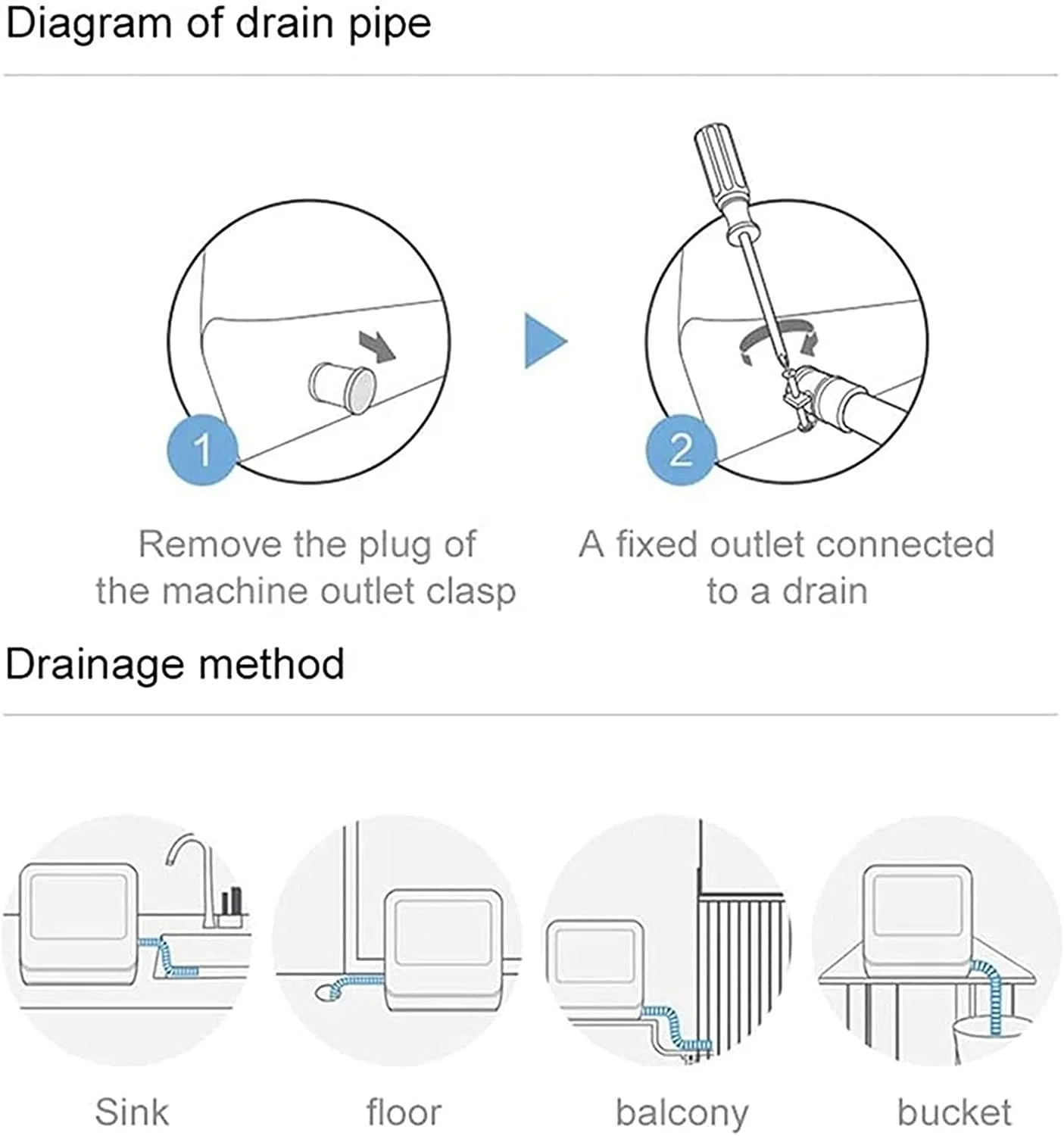 Diagram of drain pipe

1

Remove the plug of the machine outlet clasp

2

A fixed outlet connected to a drain

Drainage method

Sink

floor

balcony

bucket