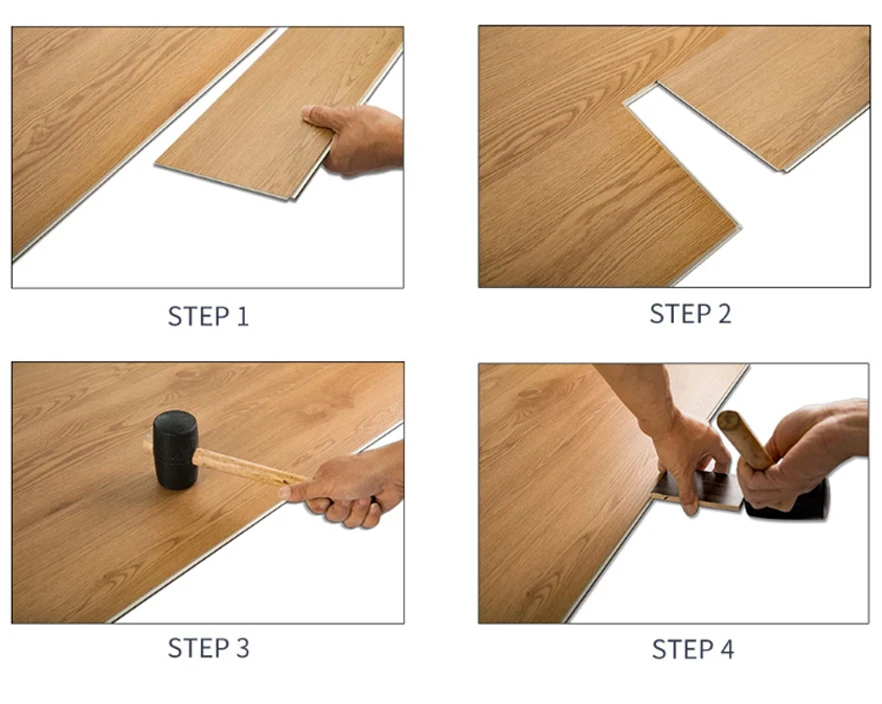 STEP 1

STEP 2

STEP 3

STEP 4