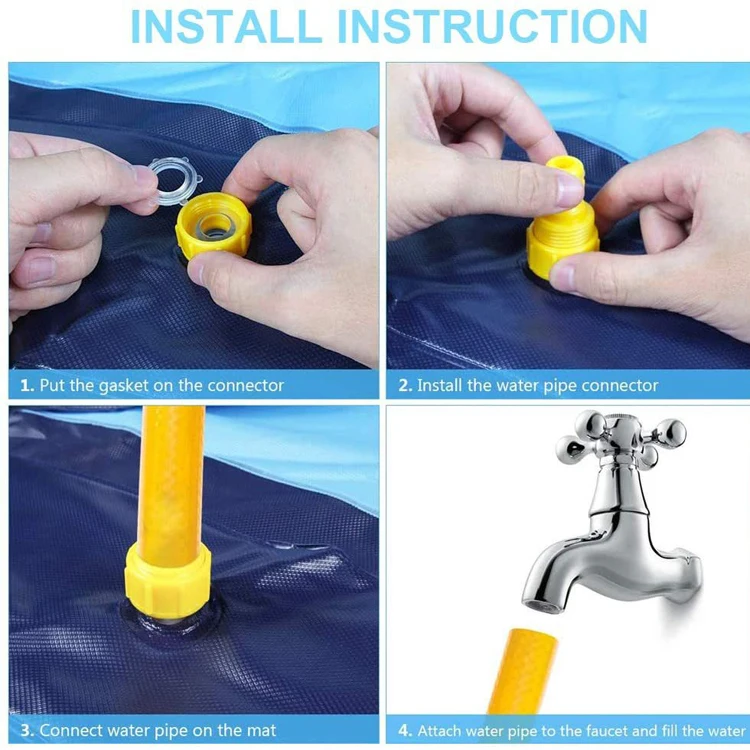 INSTALL INSTRUCTION

1. Put the gasket on the connector

2. Install the water pipe connector

3. Connect water pipe on the mat

4. Attach water pipe to the faucet and fill the water