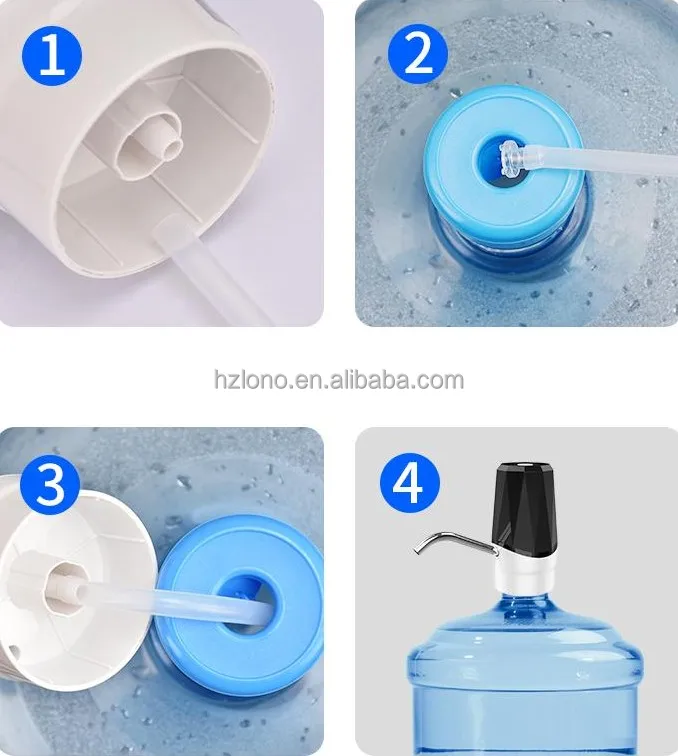 1

2

hzlono.en.alibaba.com

3

4